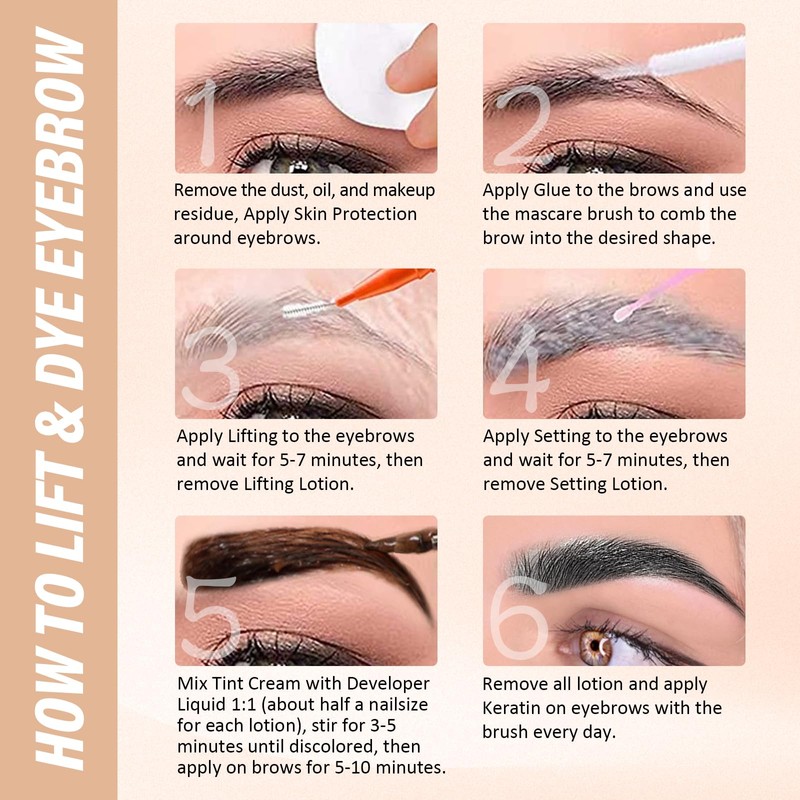 HOW TO LIFT & DYE EYEBROW

1

Remove the dust, oil, and makeup residue, Apply Skin Protection around eyebrows.

2

Apply Glue to the brows and use the mascare brush to comb the brow into the desired shape.

3

Apply Lifting to the eyebrows and wait for 5-7 minutes, then remove Lifting Lotion.

4

Apply Setting to the eyebrows and wait for 5-7 minutes, then remove Setting Lotion.

5

Mix Tint Cream with Developer Liquid 1:1 (about half a nailsize for each lotion), stir for 3-5 minutes until discolored, then apply on brows for 5-10 minutes.

6

Remove all lotion and apply Keratin on eyebrows with the brush every day.