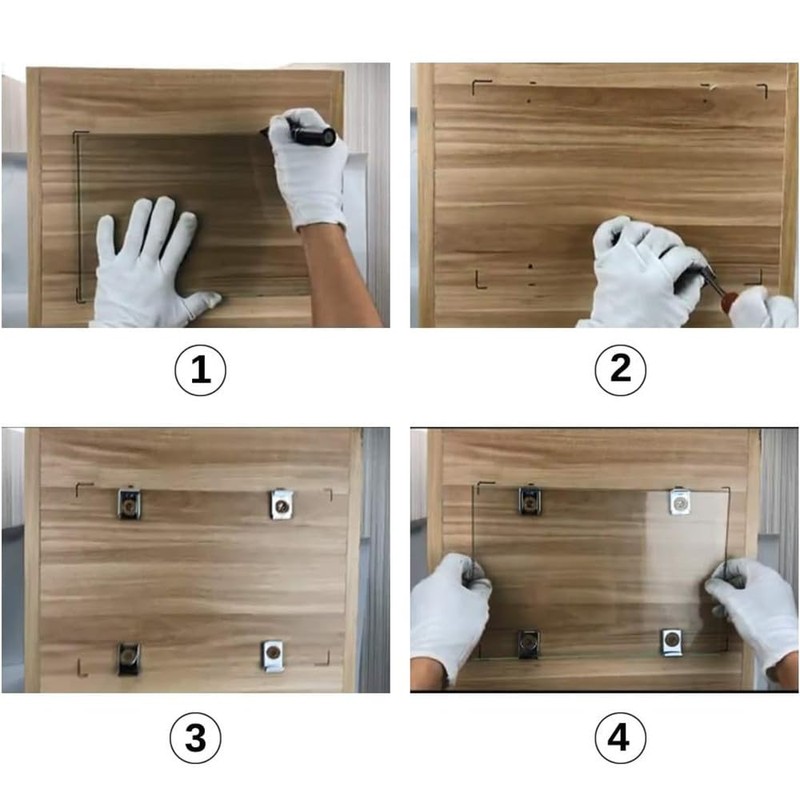 1

2

3

4