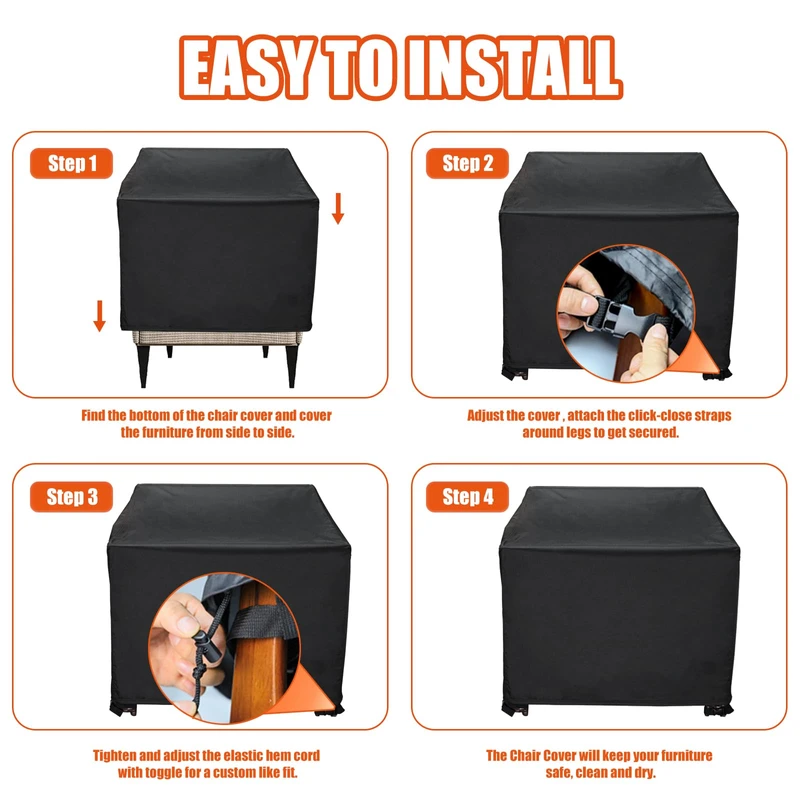 EASY TO INSTALL

Step 1

Find the bottom of the chair cover and cover the furniture from side to side.

Step 2

Adjust the cover , attach the click-close straps around legs to get secured.

Step 3

Tighten and adjust the elastic hem cord with toggle for a custom like fit.

Step 4

The Chair Cover will keep your furniture safe, clean and dry.