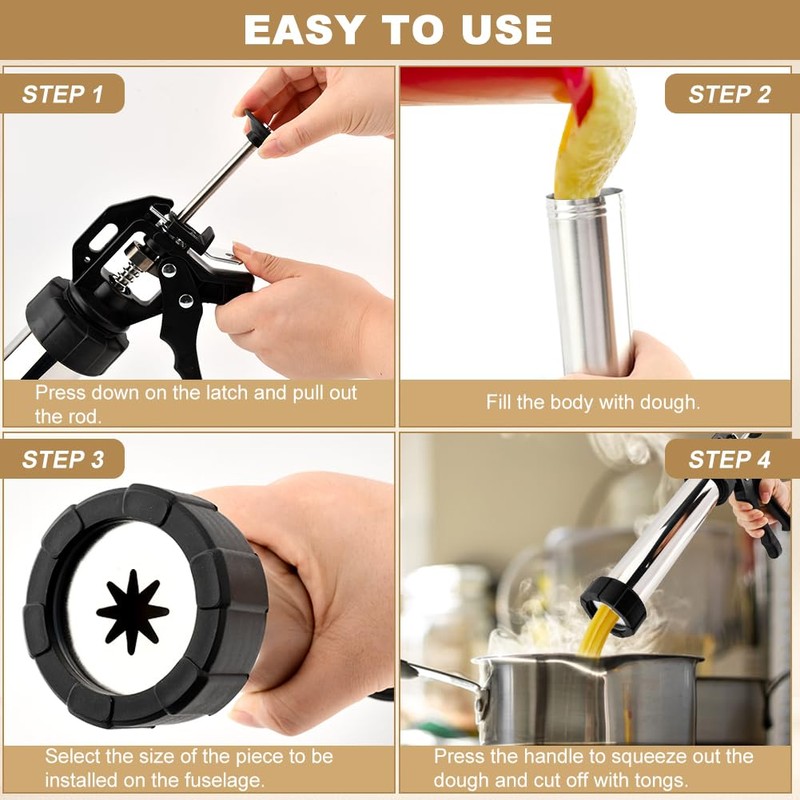 EASY TO USE

STEP 1

Press down on the latch and pull out the rod.

STEP 2

Fill the body with dough.

STEP 3

Select the size of the piece to be installed on the fuselage.

STEP 4

Press the handle to squeeze out the dough and cut off with tongs.