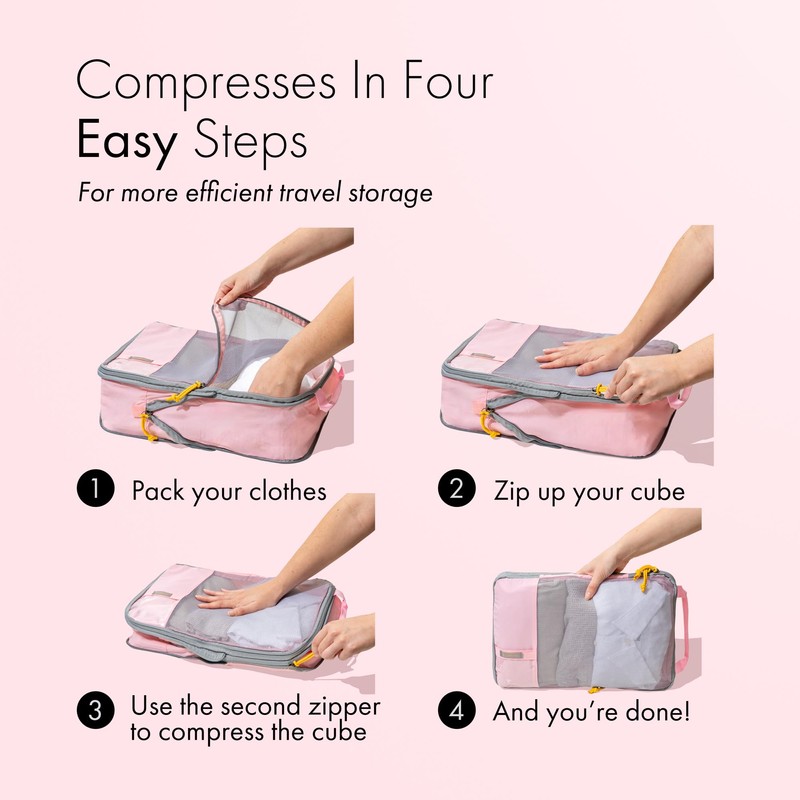 Compresses In Four
Easy Steps

For more efficient travel storage

1 Pack your clothes

2 Zip up your cube

3 Use the second zipper to compress the cube

4 And you're done!