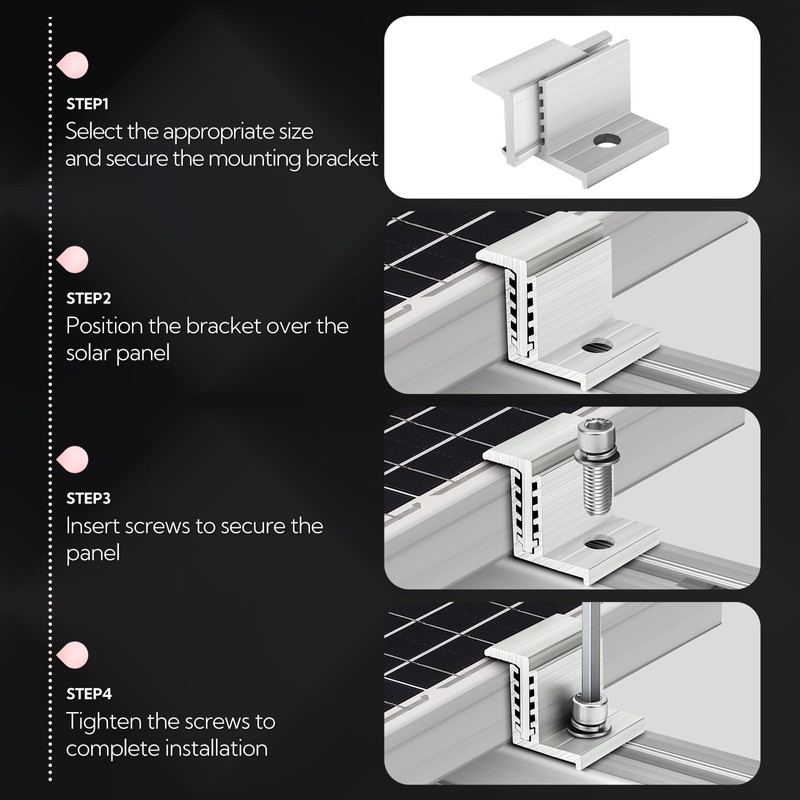 STEP1
Select the appropriate size and secure the mounting bracket

STEP2
Position the bracket over the solar panel

STEP3
Insert screws to secure the panel

STEP4
Tighten the screws to complete installation