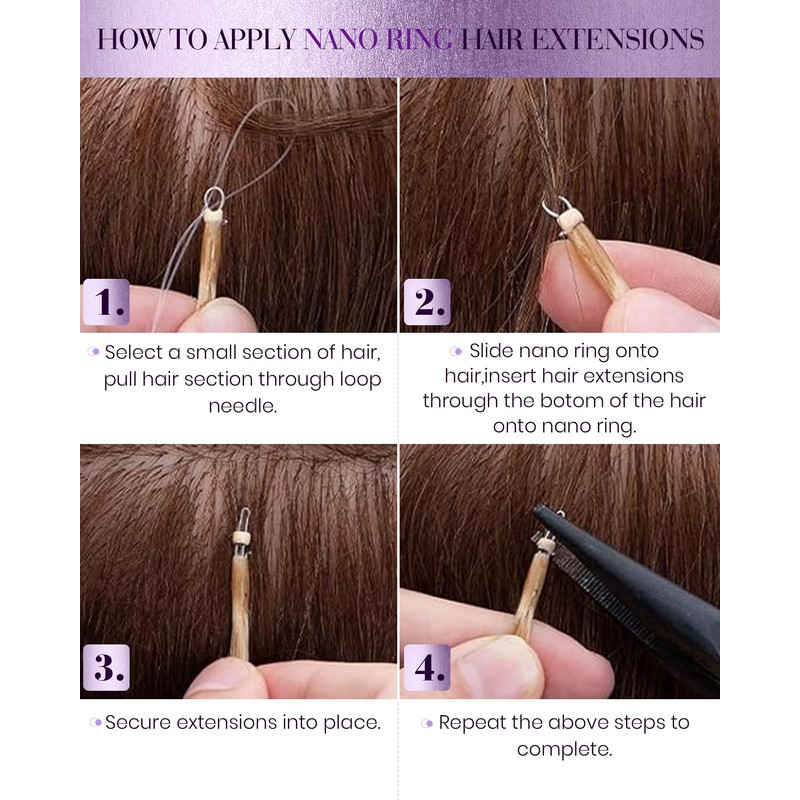 HOW TO APPLY NANO RING HAIR EXTENSIONS

1.

Select a small section of hair, pull hair section through loop needle.

2.

Slide nano ring onto hair,insert hair extensions through the botom of the hair onto nano ring.

3.

Secure extensions into place.

4.

Repeat the above steps to complete.