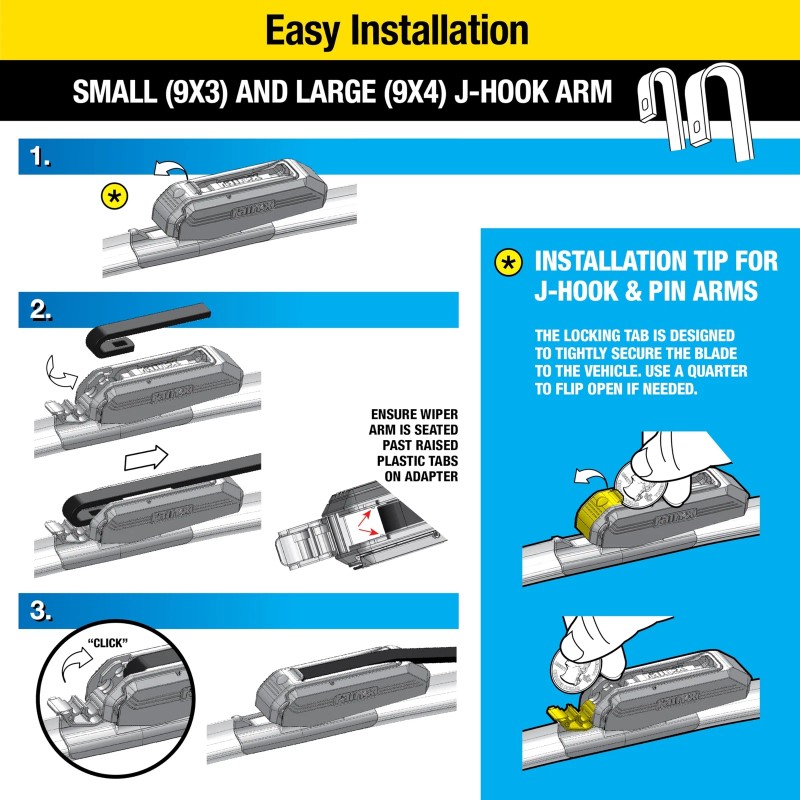 Easy Installation

SMALL (9X3) AND LARGE (9X4) J-HOOK ARM

1.

*

Rain-X

2.

Rain-X

Rain-X

ENSURE WIPER ARM IS SEATED PAST RAISED PLASTIC TABS ON ADAPTER

3.

"CLICK"

Rain-X

* INSTALLATION TIP FOR J-HOOK & PIN ARMS

THE LOCKING TAB IS DESIGNED TO TIGHTLY SECURE THE BLADE TO THE VEHICLE. USE A QUARTER TO FLIP OPEN IF NEEDED.

Rain-X

Rain-X