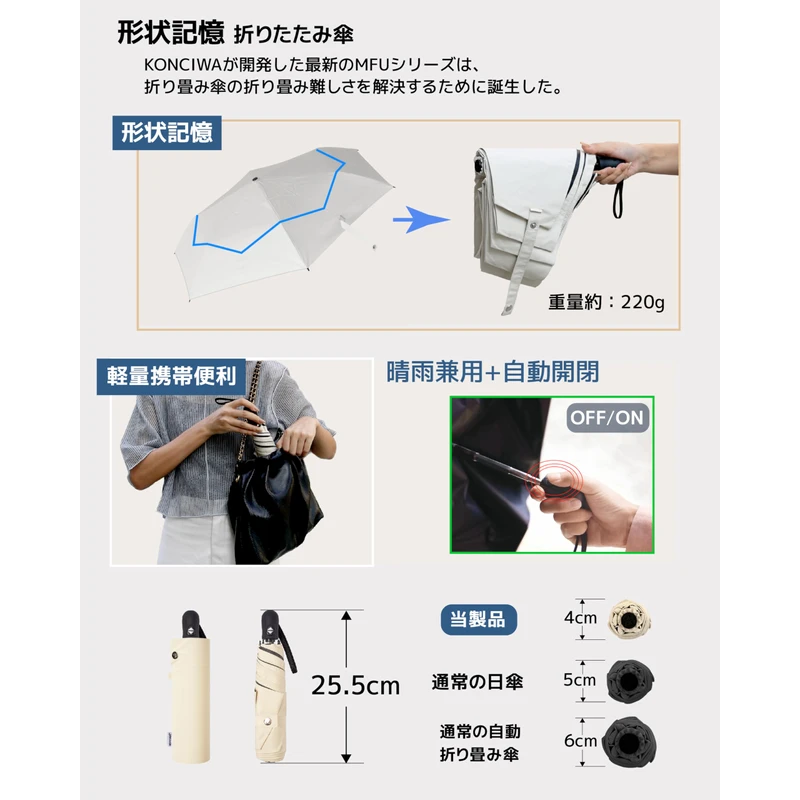 形状記憶 折りたたみ傘

KONCIWAが開発した最新のMFUシリーズは、折り畳み傘の折り畳み難しさを解決するために誕生した。

形状記憶

重量約：220g

軽量携帯便利

晴雨兼用+自動開閉

OFF/ON

25.5cm

当製品

4cm

通常の日傘

5cm

通常の自動折り畳み傘

6cm