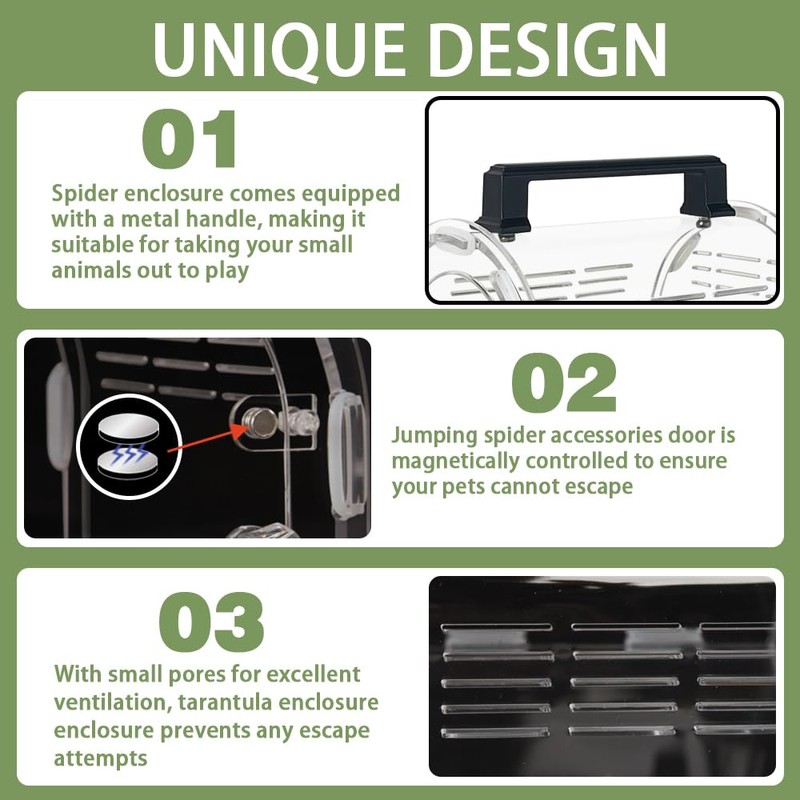 UNIQUE DESIGN

01

Spider enclosure comes equipped with a metal handle, making it suitable for taking your small animals out to play

02

Jumping spider accessories door is magnetically controlled to ensure your pets cannot escape

03

With small pores for excellent ventilation, tarantula enclosure enclosure prevents any escape attempts