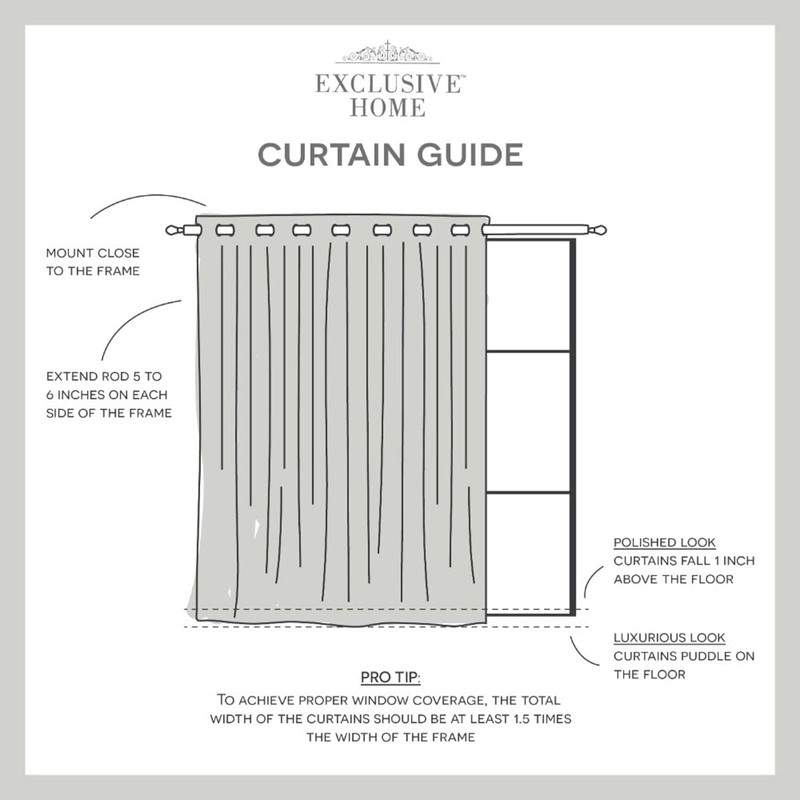 EXCLUSIVE™
HOME

CURTAIN GUIDE

MOUNT CLOSE TO THE FRAME

EXTEND ROD 5 TO 6 INCHES ON EACH SIDE OF THE FRAME

POLISHED LOOK
CURTAINS FALL 1 INCH ABOVE THE FLOOR

LUXURIOUS LOOK
CURTAINS PUDDLE ON THE FLOOR

PRO TIP:
TO ACHIEVE PROPER WINDOW COVERAGE, THE TOTAL WIDTH OF THE CURTAINS SHOULD BE AT LEAST 1.5 TIMES THE WIDTH OF THE FRAME