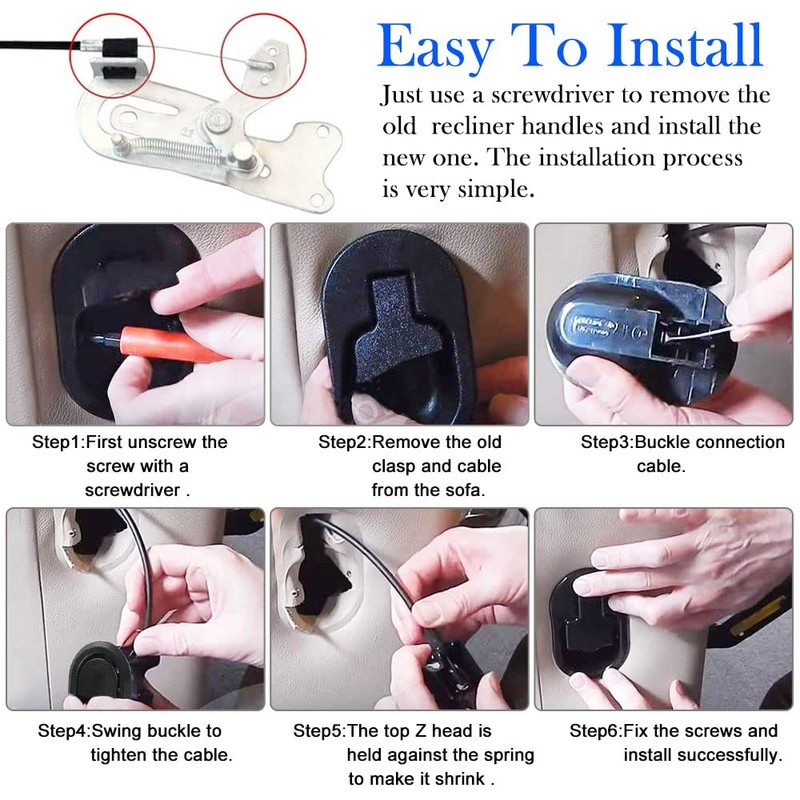 Easy To Install

Just use a screwdriver to remove the old recliner handles and install the new one. The installation process is very simple.

Step1:First unscrew the screw with a screwdriver .

Step2:Remove the old clasp and cable from the sofa.

Step3:Buckle connection cable.

Step4:Swing buckle to tighten the cable.

Step5:The top Z head is held against the spring to make it shrink .

Step6:Fix the screws and install successfully.