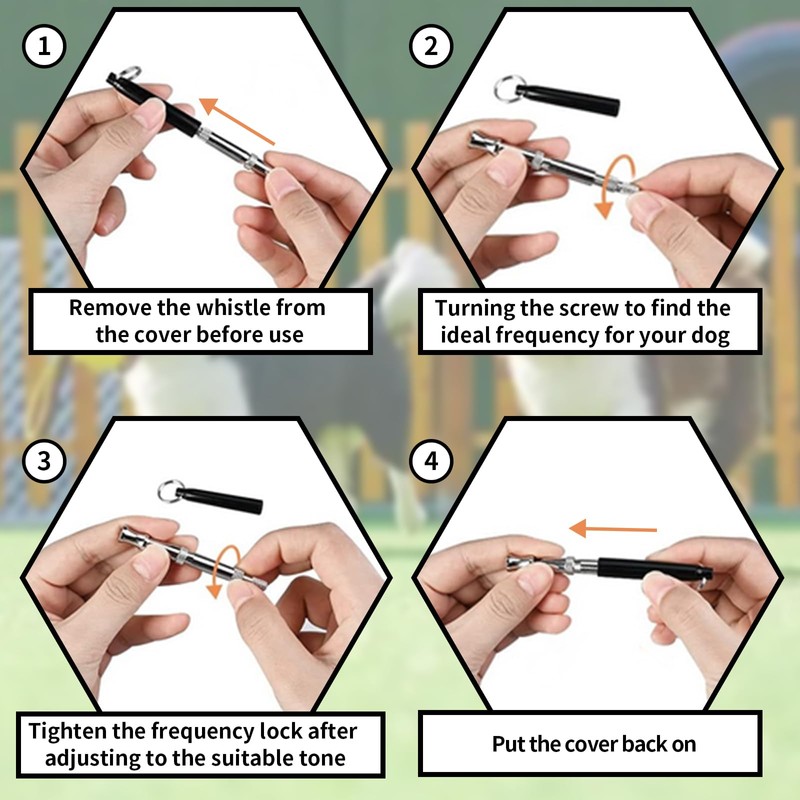 1

Remove the whistle from the cover before use

2

Turning the screw to find the ideal frequency for your dog

3

Tighten the frequency lock after adjusting to the suitable tone

4

Put the cover back on