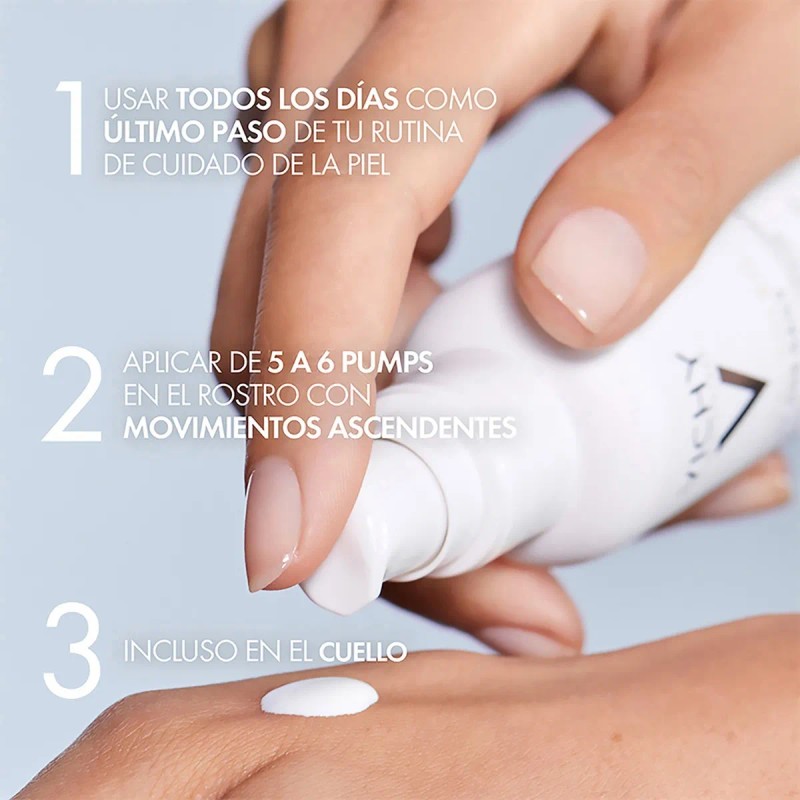 1 USAR TODOS LOS DÍAS COMO ÚLTIMO PASO DE TU RUTINA DE CUIDADO DE LA PIEL

2 APLICAR DE 5 A 6 PUMPS EN EL ROSTRO CON MOVIMIENTOS ASCENDENTES

3 INCLUSO EN EL CUELLO

VICHY