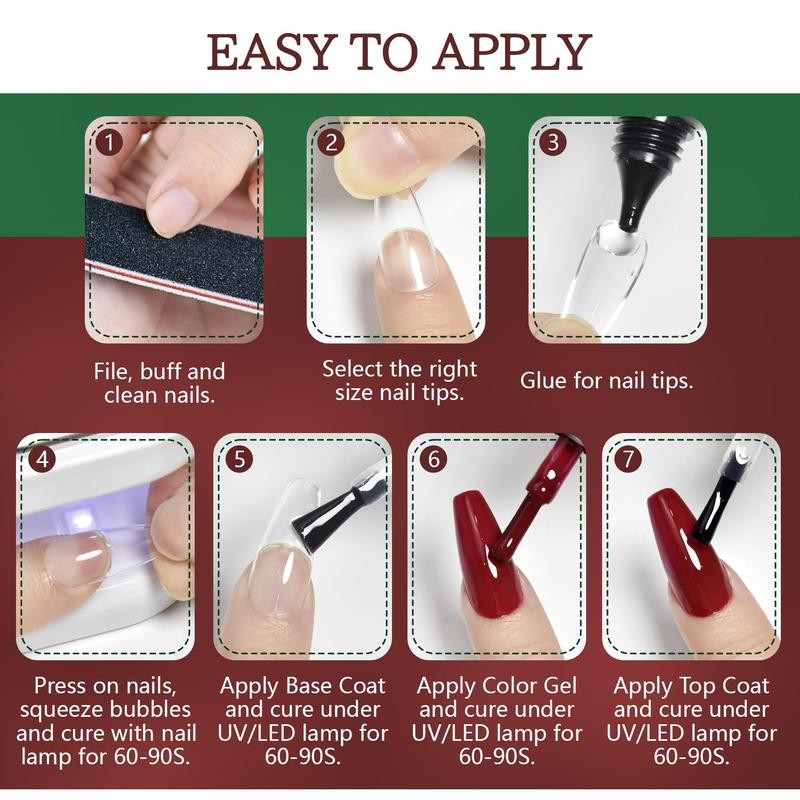 EASY TO APPLY

1

File, buff and clean nails.

2

Select the right size nail tips.

3

Glue for nail tips.

4

Press on nails, squeeze bubbles and cure with nail lamp for 60-90S.

5

Apply Base Coat and cure under UV/LED lamp for 60-90S.

6

Apply Color Gel and cure under UV/LED lamp for 60-90S.

7

Apply Top Coat and cure under UV/LED lamp for 60-90S.