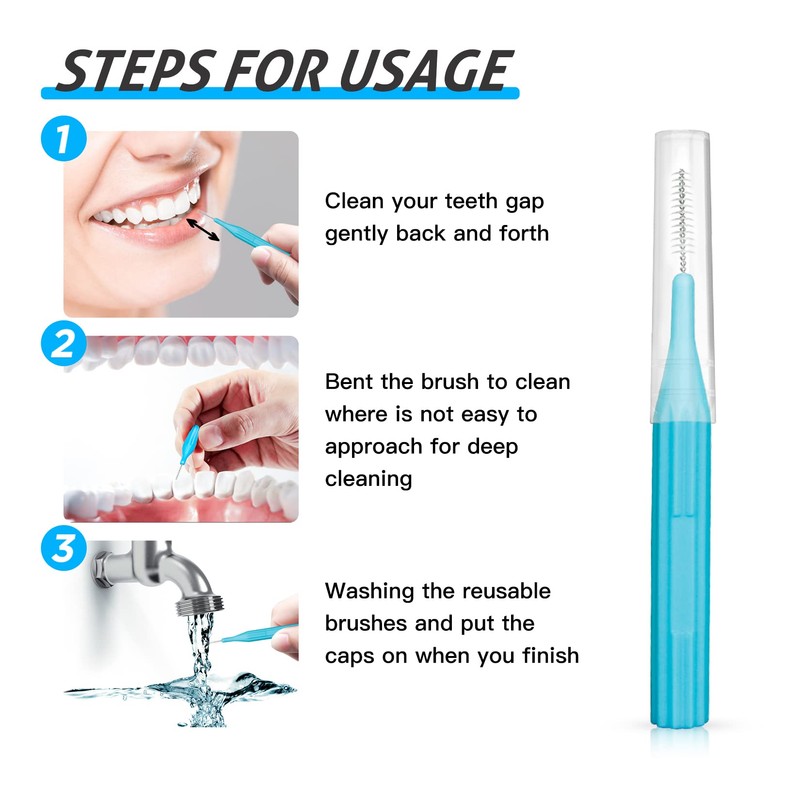 STEPS FOR USAGE

1

Clean your teeth gap gently back and forth

2

Bent the brush to clean where is not easy to approach for deep cleaning

3

Washing the reusable brushes and put the caps on when you finish