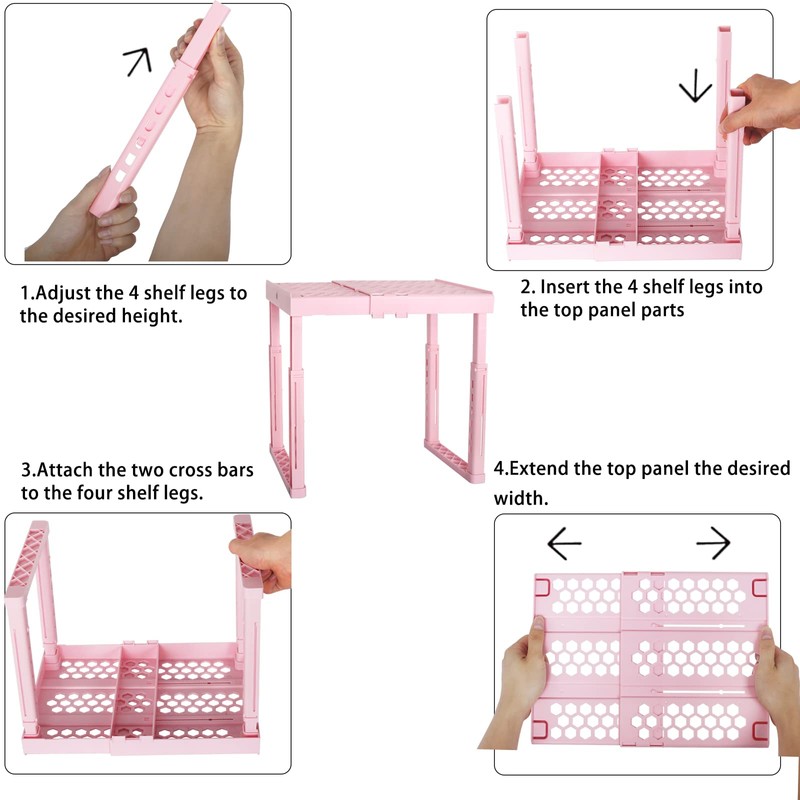 1.Adjust the 4 shelf legs to the desired height.

2. Insert the 4 shelf legs into the top panel parts

3.Attach the two cross bars to the four shelf legs.

4.Extend the top panel the desired width.