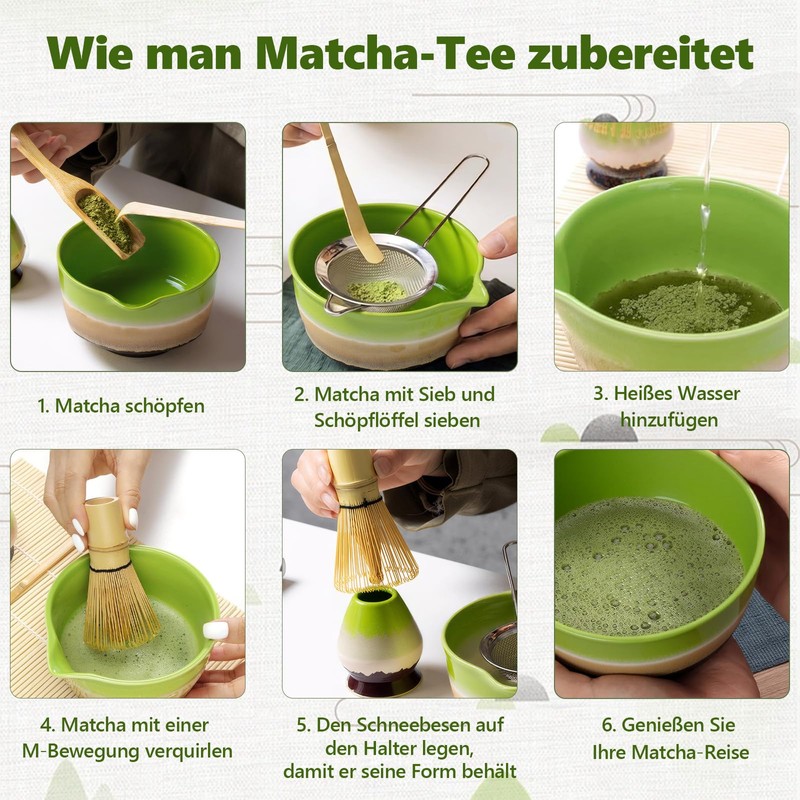 Wie man Matcha-Tee zubereitet

1. Matcha schöpfen

2. Matcha mit Sieb und Schöpflöffel sieben

3. Heißes Wasser hinzufügen

4. Matcha mit einer M-Bewegung verquirlen

5. Den Schneebesen auf den Halter legen, damit er seine Form behält

6. Genießen Sie Ihre Matcha-Reise