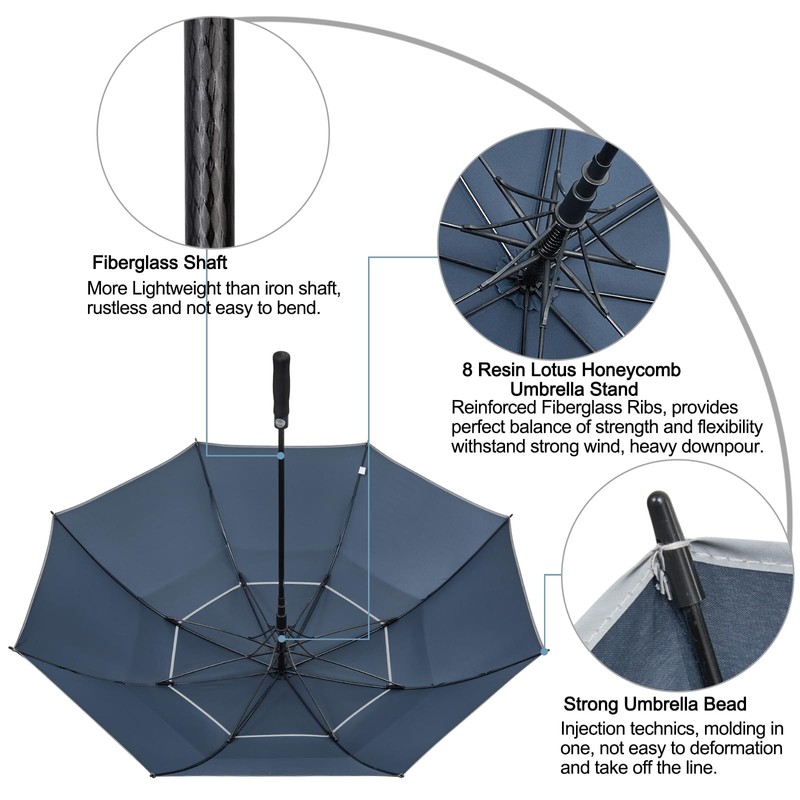 Fiberglass Shaft
More Lightweight than iron shaft, rustless and not easy to bend.

8 Resin Lotus Honeycomb Umbrella Stand
Reinforced Fiberglass Ribs, provides perfect balance of strength and flexibility withstand strong wind, heavy downpour.

Strong Umbrella Bead
Injection technics, molding in one, not easy to deformation and take off the line.