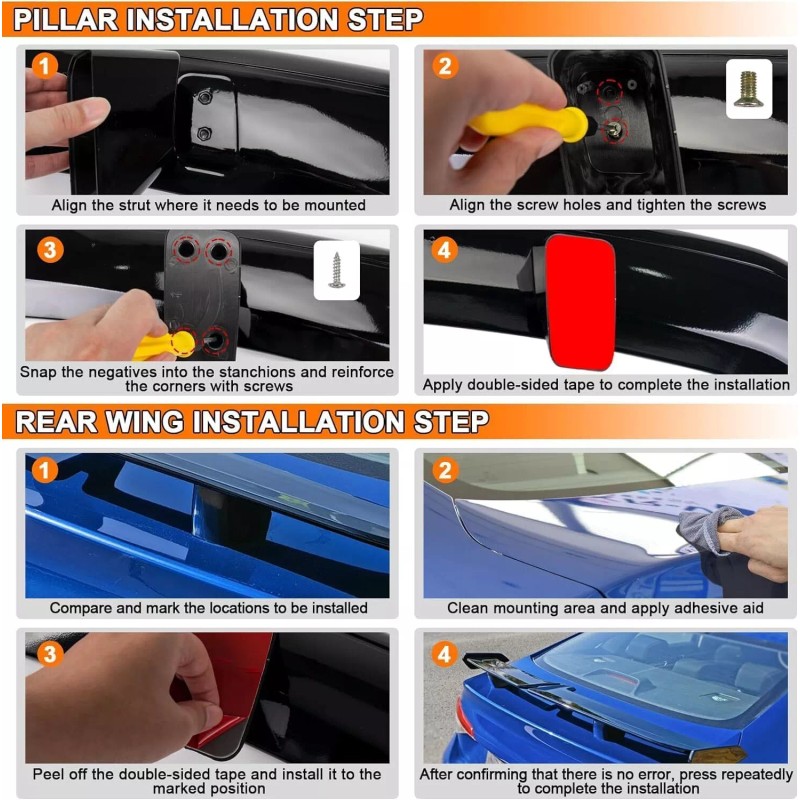 PILLAR INSTALLATION STEP

1
Align the strut where it needs to be mounted

2
Align the screw holes and tighten the screws

3
Snap the negatives into the stanchions and reinforce the corners with screws

4
Apply double-sided tape to complete the installation

REAR WING INSTALLATION STEP

1
Compare and mark the locations to be installed

2
Clean mounting area and apply adhesive aid

3
Peel off the double-sided tape and install it to the marked position

4
After confirming that there is no error, press repeatedly to complete the installation