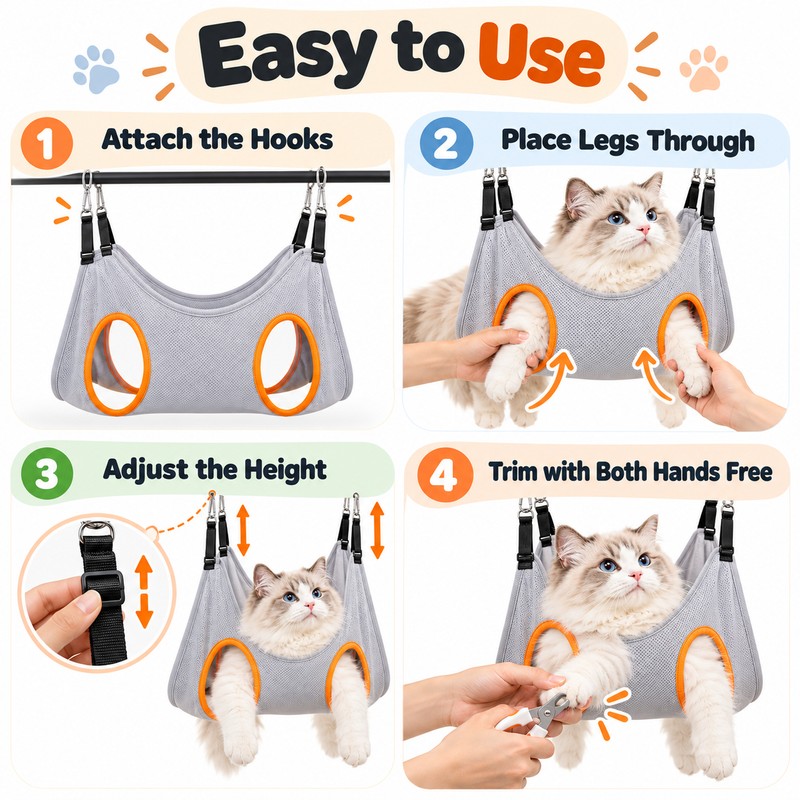 Easy to Use

1 Attach the Hooks

2 Place Legs Through

3 Adjust the Height

4 Trim with Both Hands Free