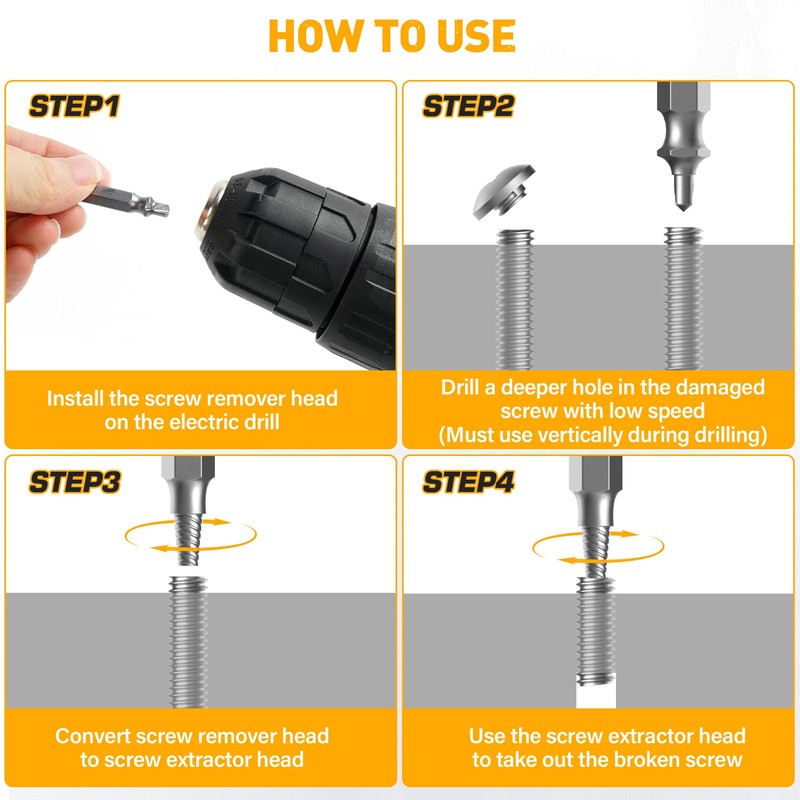 HOW TO USE

STEP1

Install the screw remover head on the electric drill

STEP2

Drill a deeper hole in the damaged screw with low speed (Must use vertically during drilling)

STEP3

Convert screw remover head to screw extractor head

STEP4

Use the screw extractor head to take out the broken screw