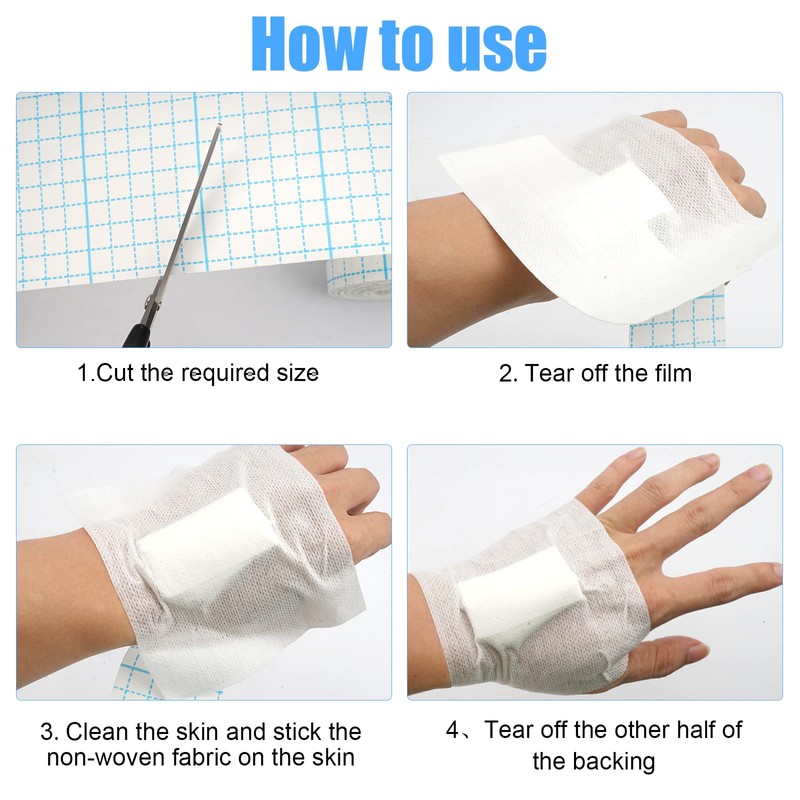 How to use

1.Cut the required size

2. Tear off the film

3. Clean the skin and stick the non-woven fabric on the skin

4、Tear off the other half of the backing