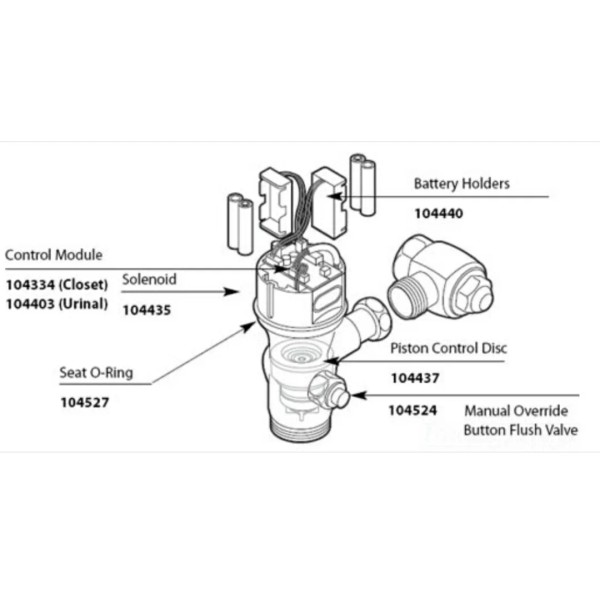 Battery Holders

104440

Control Module

104334 (Closet)
104403 (Urinal)

Solenoid

104435

Piston Control Disc

104437

Seat O-Ring

104527

104524

Manual Override Button Flush Valve