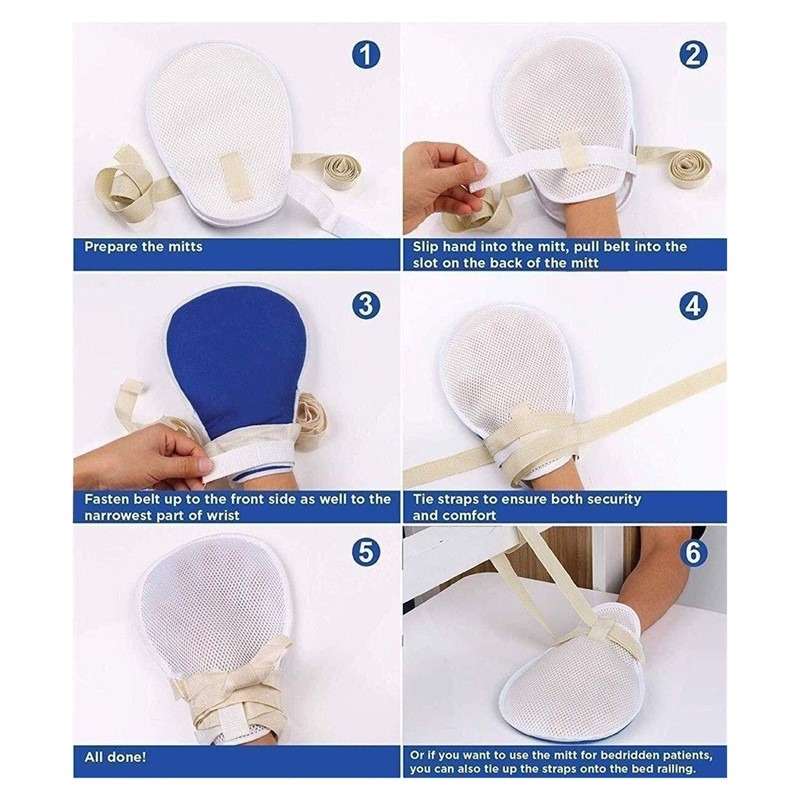 1

Prepare the mitts

2

Slip hand into the mitt, pull belt into the slot on the back of the mitt

3

Fasten belt up to the front side as well to the narrowest part of wrist

4

Tie straps to ensure both security and comfort

5

All done!

6

Or if you want to use the mitt for bedridden patients, you can also tie up the straps onto the bed railing.