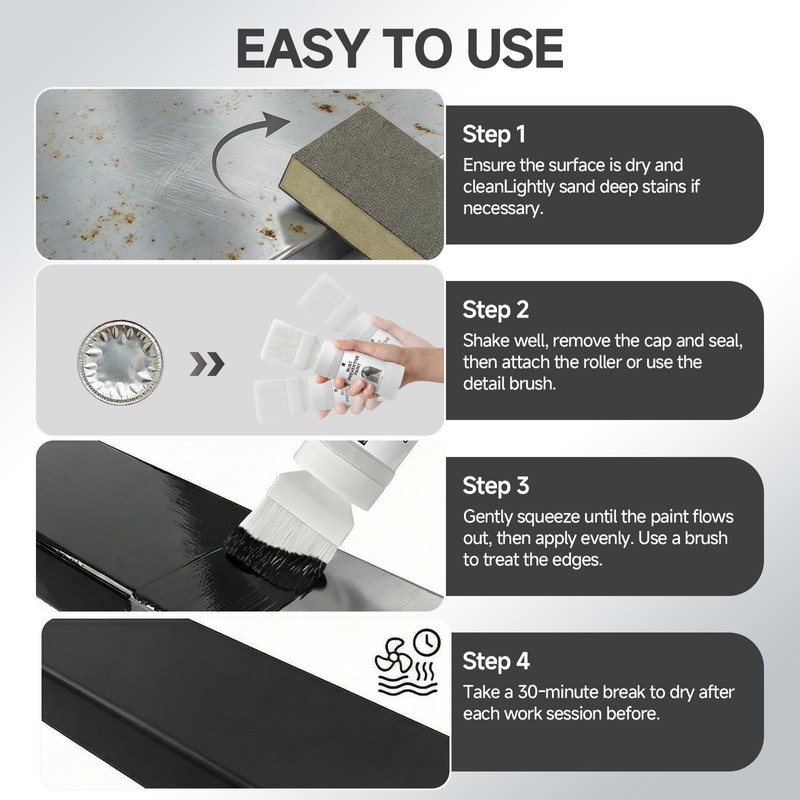 EASY TO USE

Step 1
Ensure the surface is dry and cleanLightly sand deep stains if necessary.

Step 2
Shake well, remove the cap and seal, then attach the roller or use the detail brush.

Step 3
Gently squeeze until the paint flows out, then apply evenly. Use a brush to treat the edges.

Step 4
Take a 30-minute break to dry after each work session before.