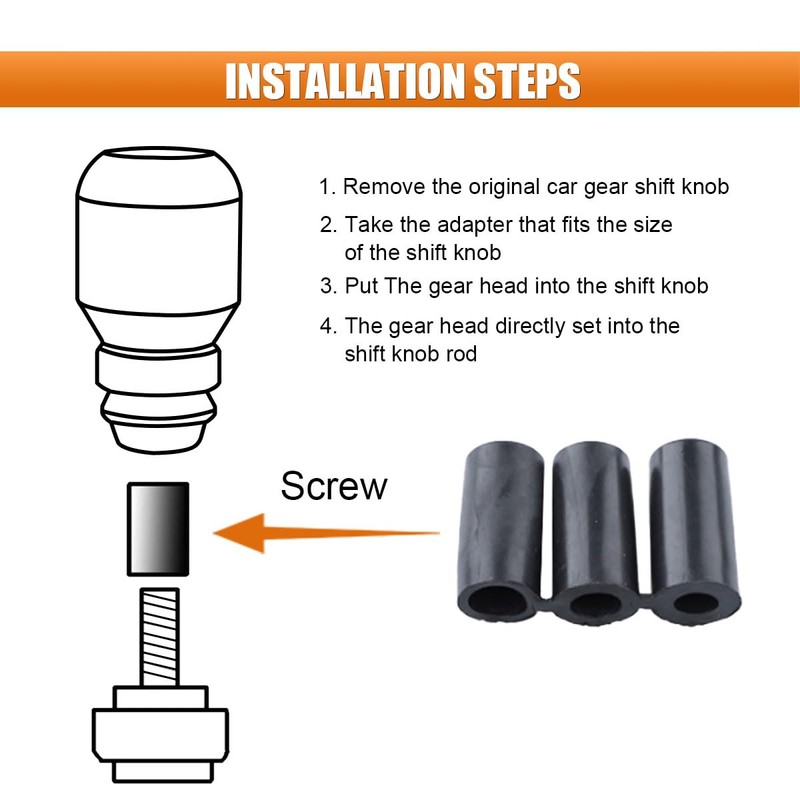 INSTALLATION STEPS

1. Remove the original car gear shift knob

2. Take the adapter that fits the size of the shift knob

3. Put The gear head into the shift knob

4. The gear head directly set into the shift knob rod

Screw