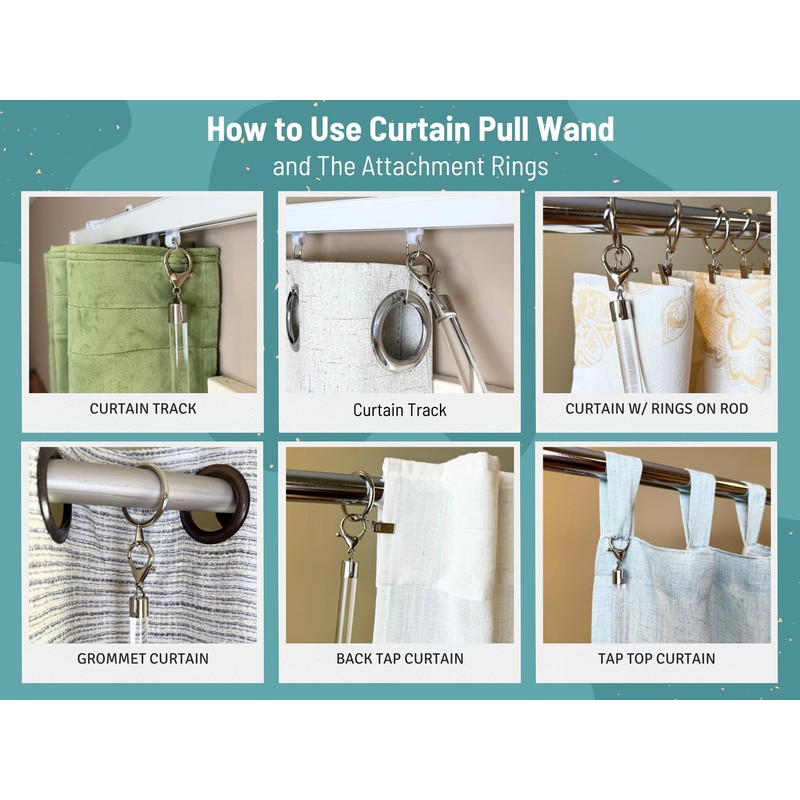 How to Use Curtain Pull Wand
and The Attachment Rings

CURTAIN TRACK

Curtain Track

CURTAIN W/ RINGS ON ROD

GROMMET CURTAIN

BACK TAP CURTAIN

TAP TOP CURTAIN