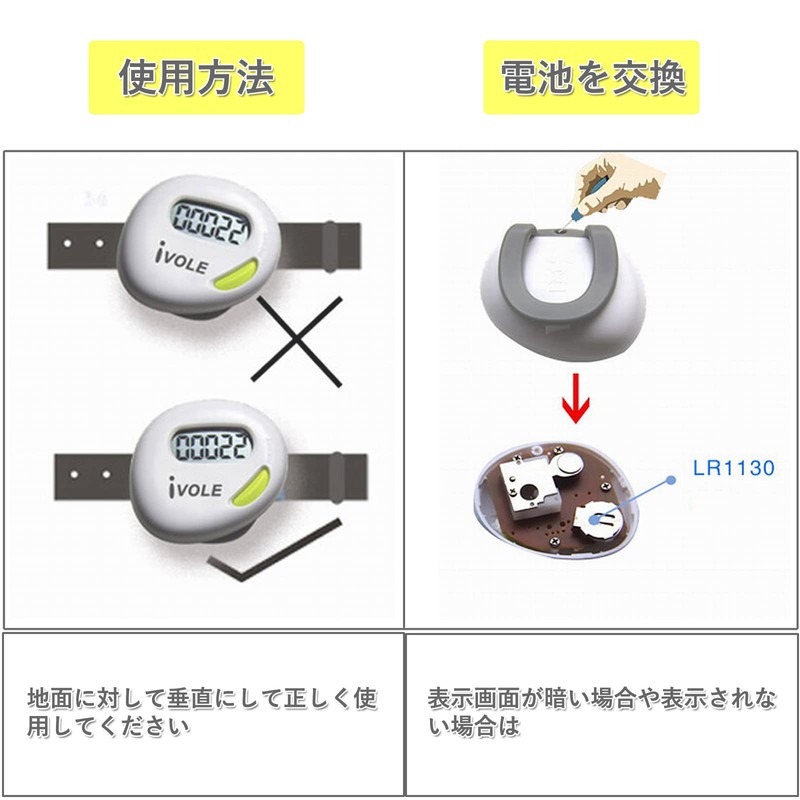 使用方法

電池を交換

00022

iVOLE

00022

iVOLE

LR1130

地面に対して垂直にして正しく使用してください

表示画面が暗い場合や表示されない場合は