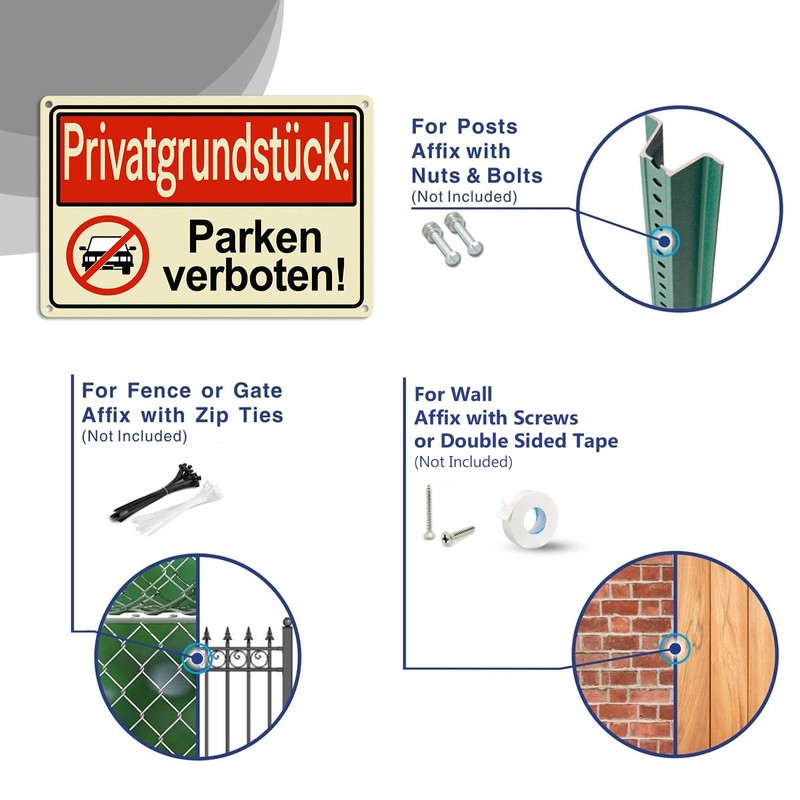 Privatgrundstück!

Parken verboten!

For Posts
Affix with
Nuts & Bolts
(Not Included)

For Fence or Gate
Affix with Zip Ties
(Not Included)

For Wall
Affix with Screws
or Double Sided Tape
(Not Included)