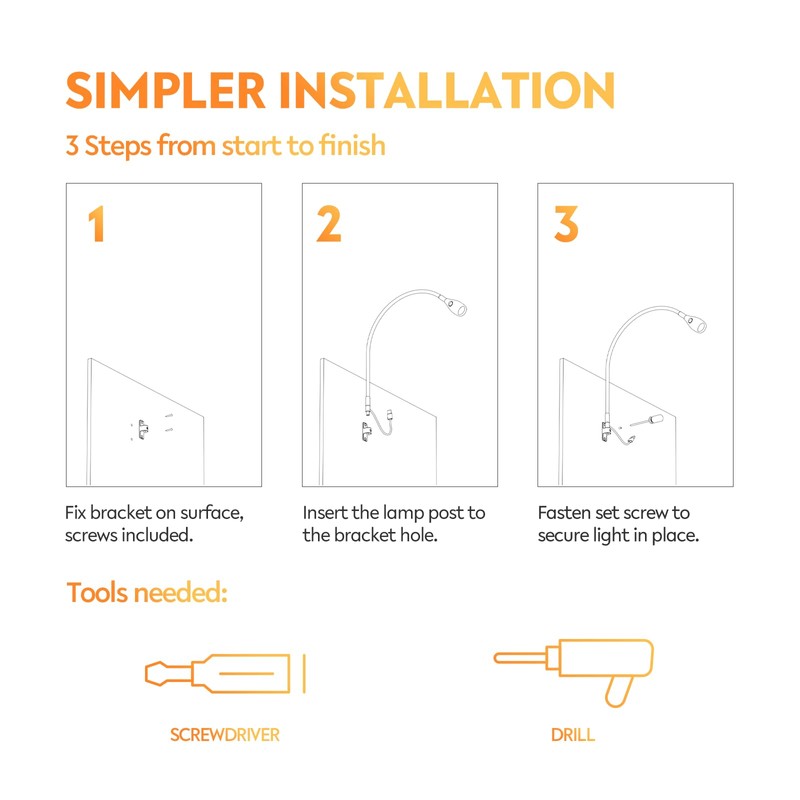 SIMPLER INSTALLATION

3 Steps from start to finish

1

Fix bracket on surface, screws included.

2

Insert the lamp post to the bracket hole.

3

Fasten set screw to secure light in place.

Tools needed:

SCREWDRIVER

DRILL