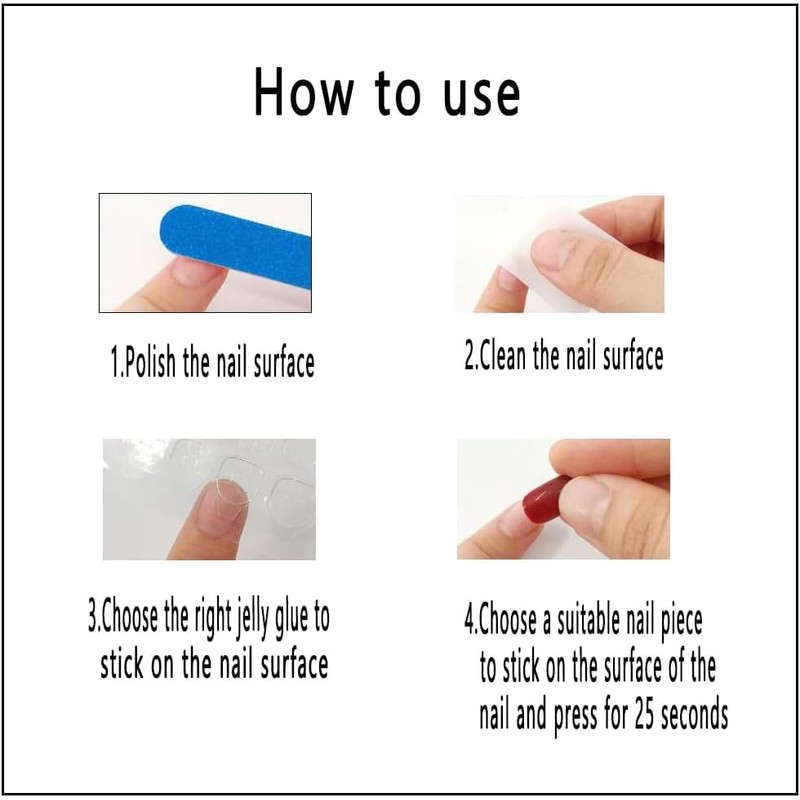 How to use

1.Polish the nail surface

2.Clean the nail surface

3.Choose the right jelly glue to stick on the nail surface

4.Choose a suitable nail piece to stick on the surface of the nail and press for 25 seconds