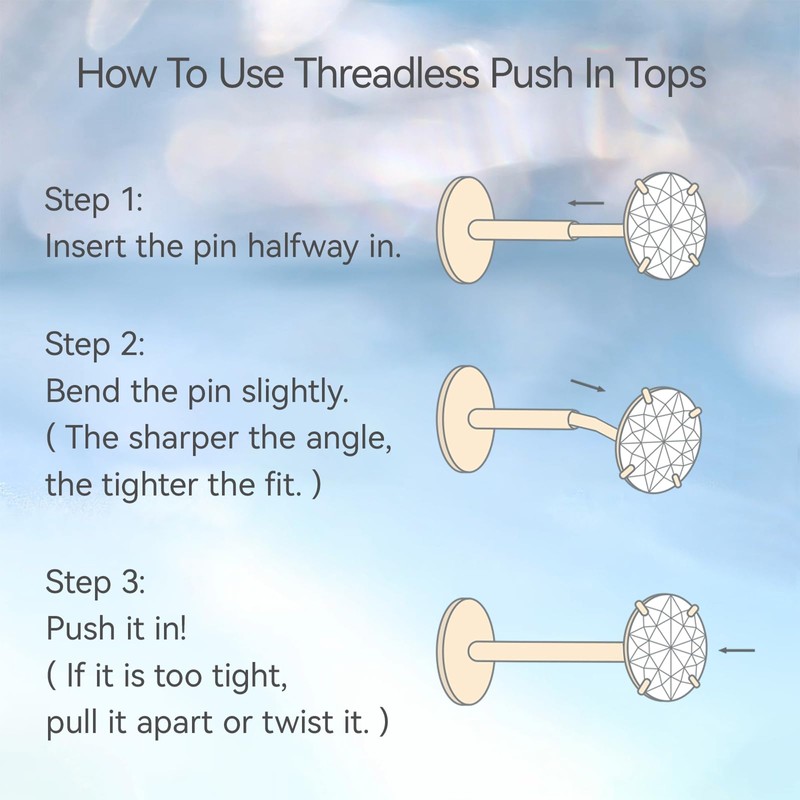 How To Use Threadless Push In Tops

Step 1:
Insert the pin halfway in.

Step 2:
Bend the pin slightly.
( The sharper the angle, the tighter the fit. )

Step 3:
Push it in!
( If it is too tight, pull it apart or twist it. )