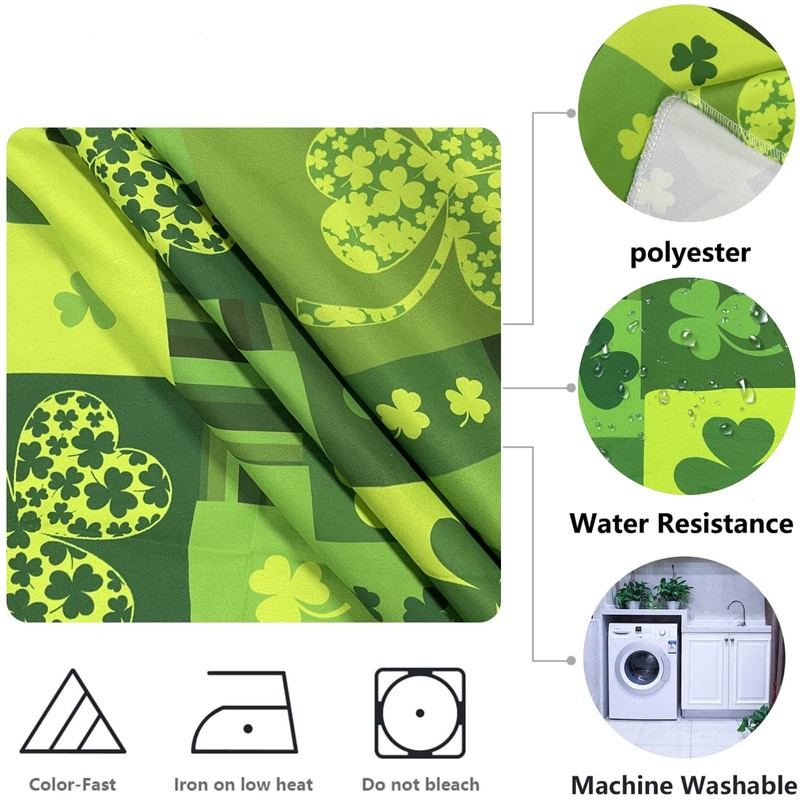 polyester

Water Resistance

Machine Washable

Color-Fast

Iron on low heat

Do not bleach