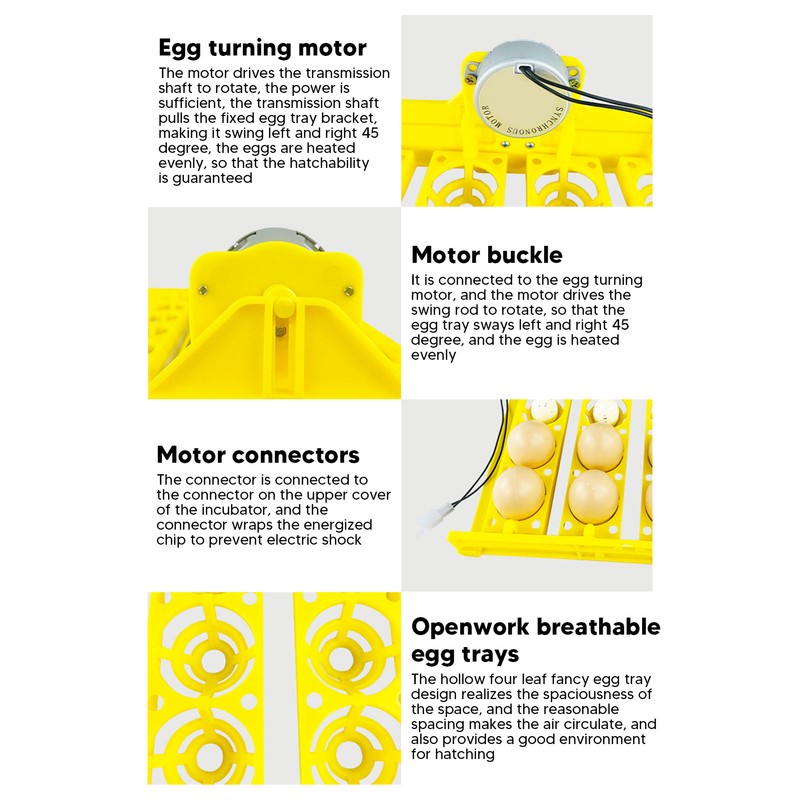 Egg turning motor
The motor drives the transmission shaft to rotate, the power is sufficient, the transmission shaft pulls the fixed egg tray bracket, making it swing left and right 45 degree, the eggs are heated evenly, so that the hatchability is guaranteed

SYNCHRONOUS MOTOR

Motor buckle
It is connected to the egg turning motor, and the motor drives the swing rod to rotate, so that the egg tray sways left and right 45 degree, and the egg is heated evenly

Motor connectors
The connector is connected to the connector on the upper cover of the incubator, and the connector wraps the energized chip to prevent electric shock

Openwork breathable egg trays
The hollow four leaf fancy egg tray design realizes the spaciousness of the space, and the reasonable spacing makes the air circulate, and also provides a good environment for hatching