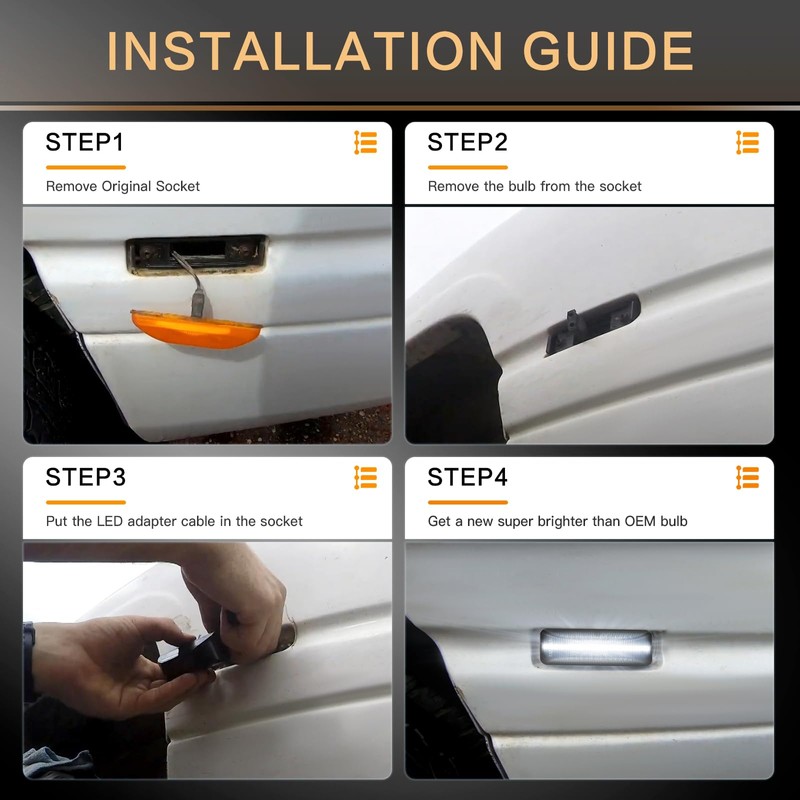 INSTALLATION GUIDE

STEP1

Remove Original Socket

STEP2

Remove the bulb from the socket

STEP3

Put the LED adapter cable in the socket

STEP4

Get a new super brighter than OEM bulb