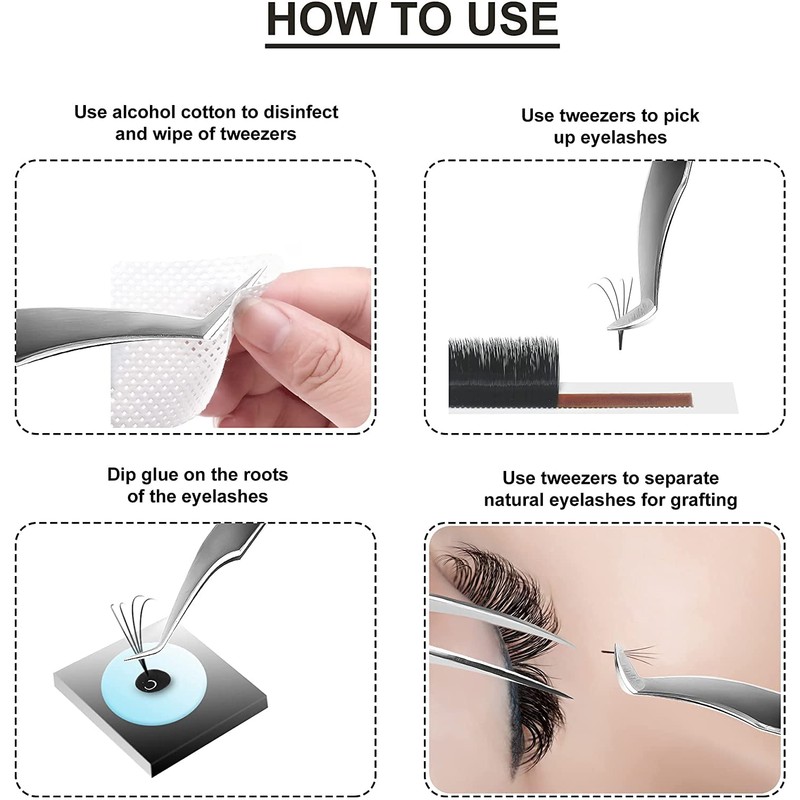 HOW TO USE

Use alcohol cotton to disinfect and wipe of tweezers

Use tweezers to pick up eyelashes

Dip glue on the roots of the eyelashes

Use tweezers to separate natural eyelashes for grafting