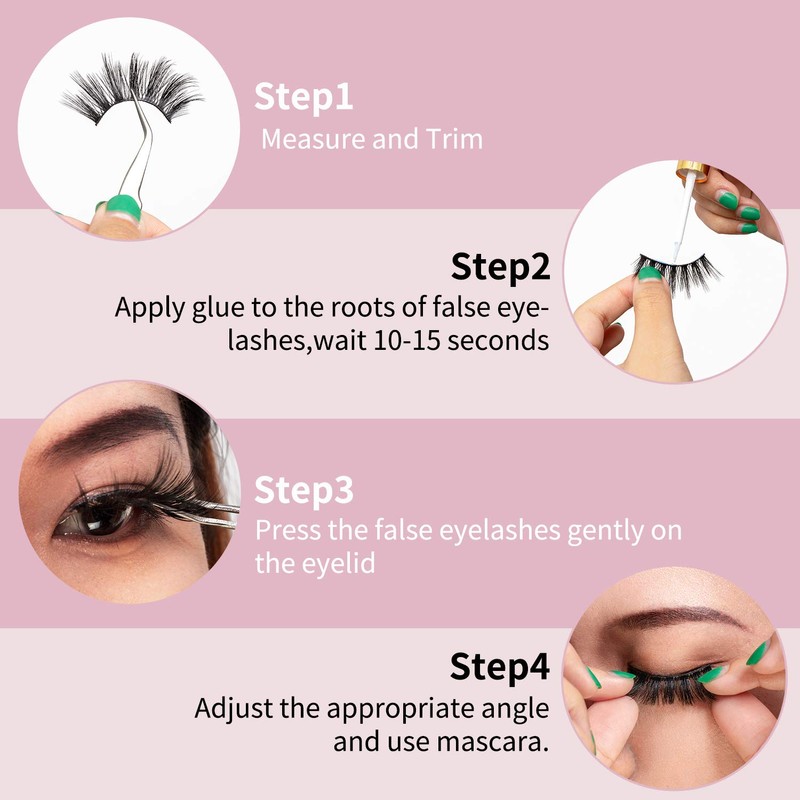 Step1
Measure and Trim

Step2
Apply glue to the roots of false eyelashes,wait 10-15 seconds

Step3
Press the false eyelashes gently on the eyelid

Step4
Adjust the appropriate angle and use mascara.