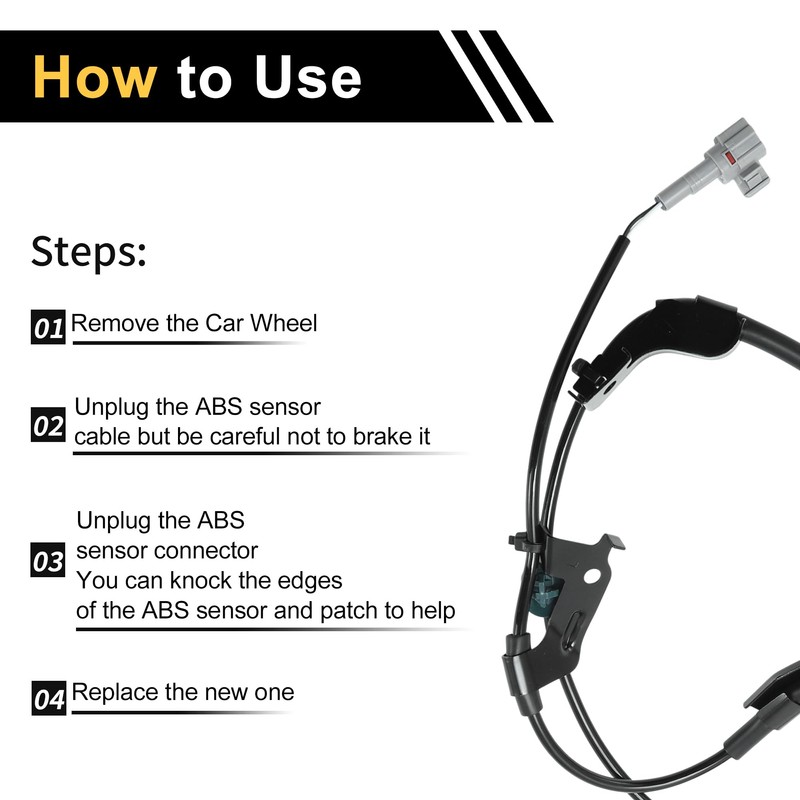 How to Use

Steps:

01 Remove the Car Wheel

02 Unplug the ABS sensor cable but be careful not to brake it

03 Unplug the ABS sensor connector
You can knock the edges of the ABS sensor and patch to help

04 Replace the new one