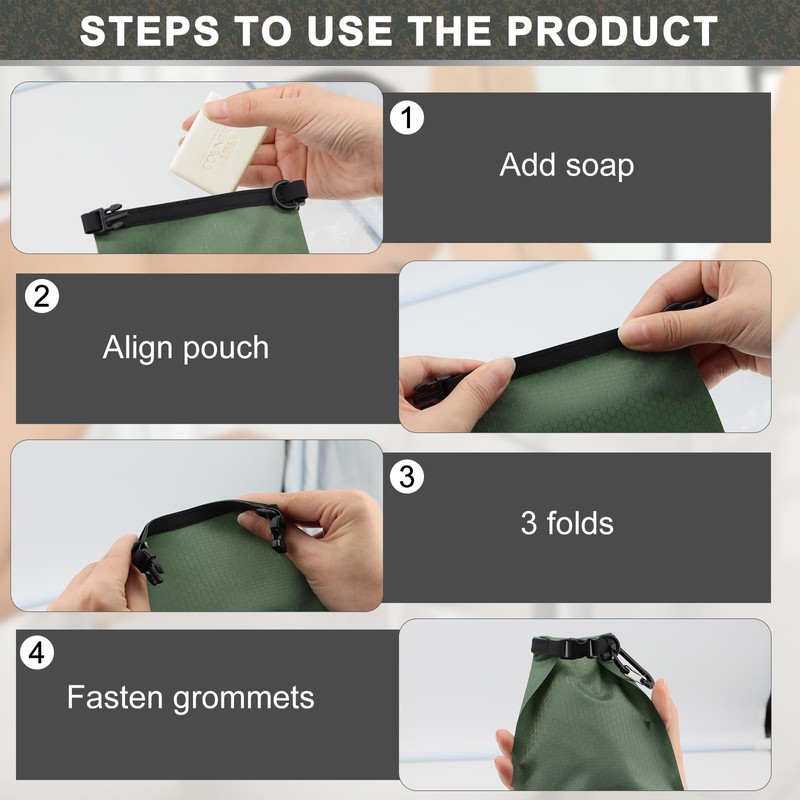 STEPS TO USE THE PRODUCT

1
Add soap

2
Align pouch

3
3 folds

4
Fasten grommets