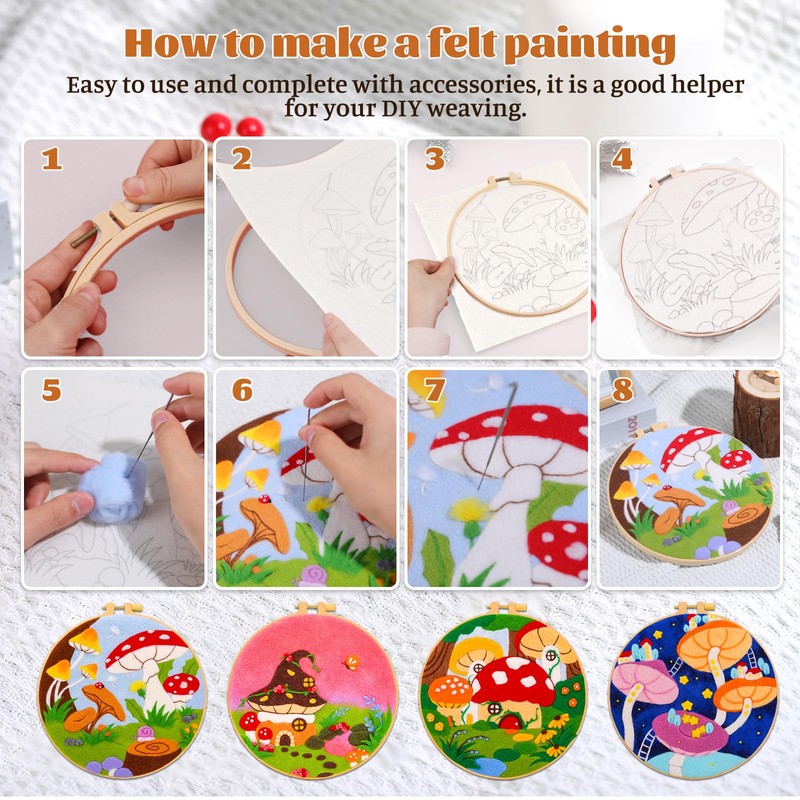 How to make a felt painting

Easy to use and complete with accessories, it is a good helper for your DIY weaving.

1

2

3

4

5

6

7

8