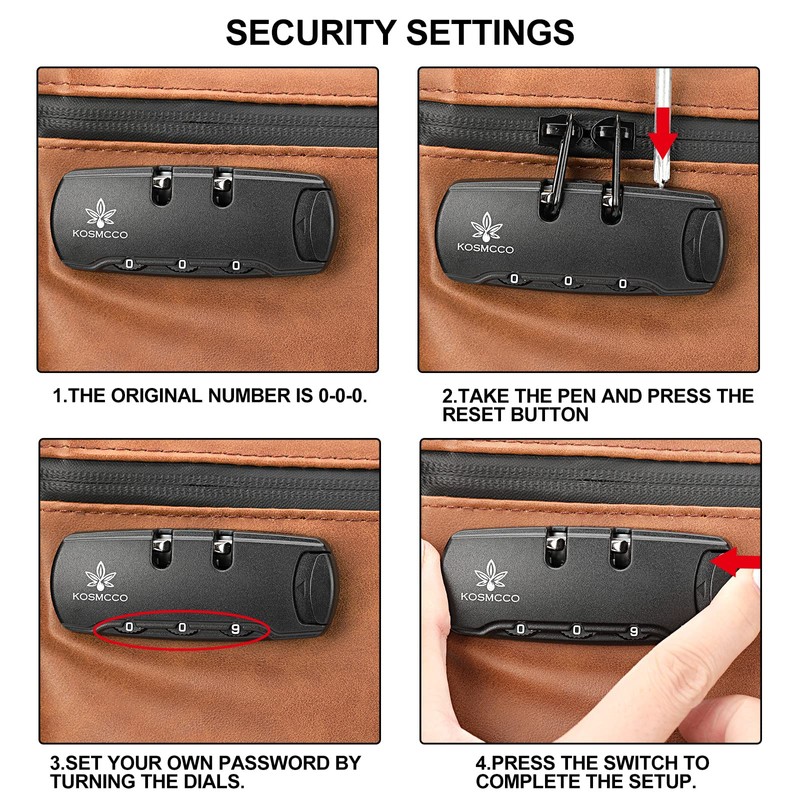 SECURITY SETTINGS

KOSMCCO

0 0 0

1.THE ORIGINAL NUMBER IS 0-0-0.

KOSMCCO

0 0 0

2.TAKE THE PEN AND PRESS THE RESET BUTTON

KOSMCCO

0 0 9

3.SET YOUR OWN PASSWORD BY TURNING THE DIALS.

KOSMCCO

0 0 9

4.PRESS THE SWITCH TO COMPLETE THE SETUP.