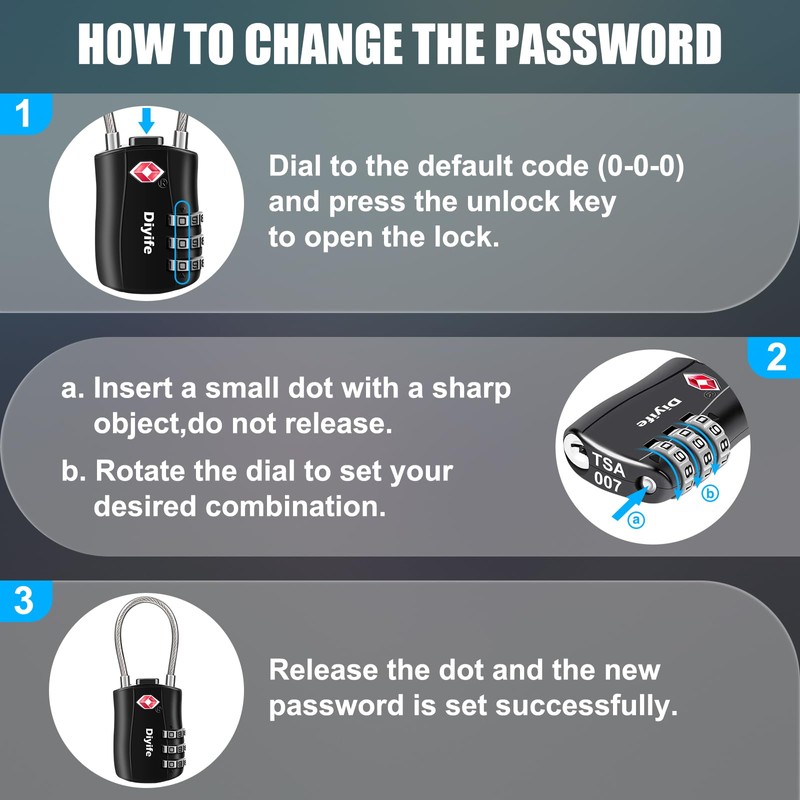 HOW TO CHANGE THE PASSWORD

1

Diyife

Dial to the default code (0-0-0) and press the unlock key to open the lock.

2

a. Insert a small dot with a sharp object,do not release.

b. Rotate the dial to set your desired combination.

Diyife

TSA 007

ⓐ

ⓑ

3

Diyife

Release the dot and the new password is set successfully.