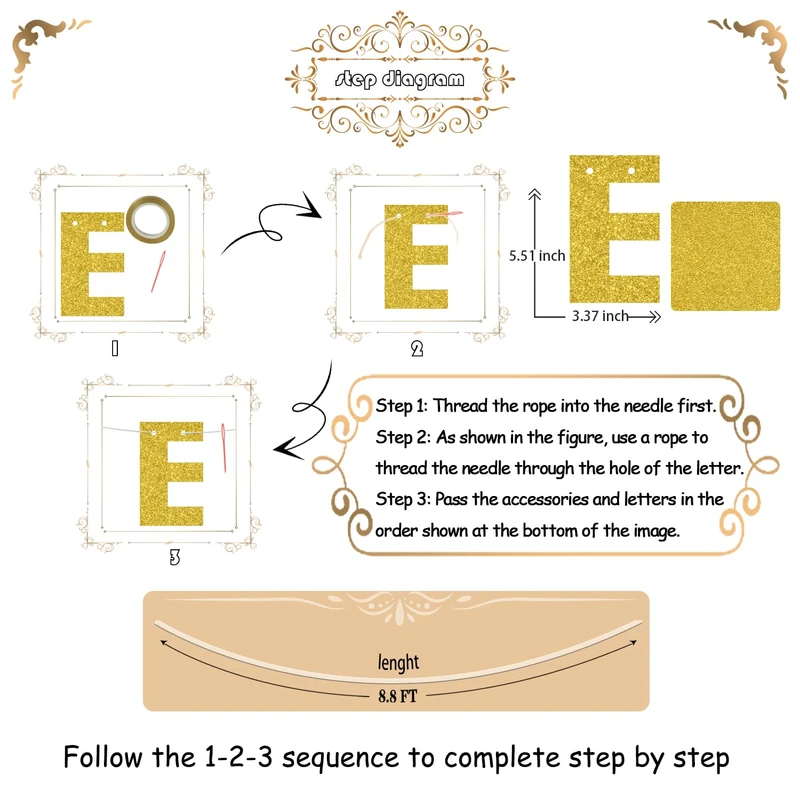 step diagram

E
1

E
2

5.51 inch
E
3.37 inch

E
3

Step 1: Thread the rope into the needle first.
Step 2: As shown in the figure, use a rope to thread the needle through the hole of the letter.
Step 3: Pass the accessories and letters in the order shown at the bottom of the image.

lenght
8.8 FT

Follow the 1-2-3 sequence to complete step by step