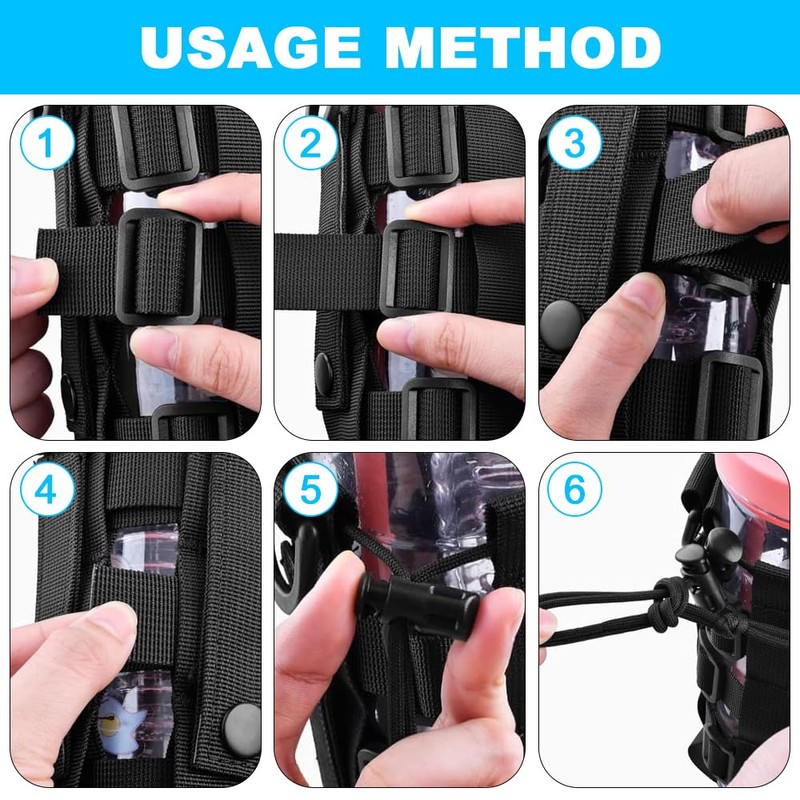 USAGE METHOD

1

2

3

4

5

6