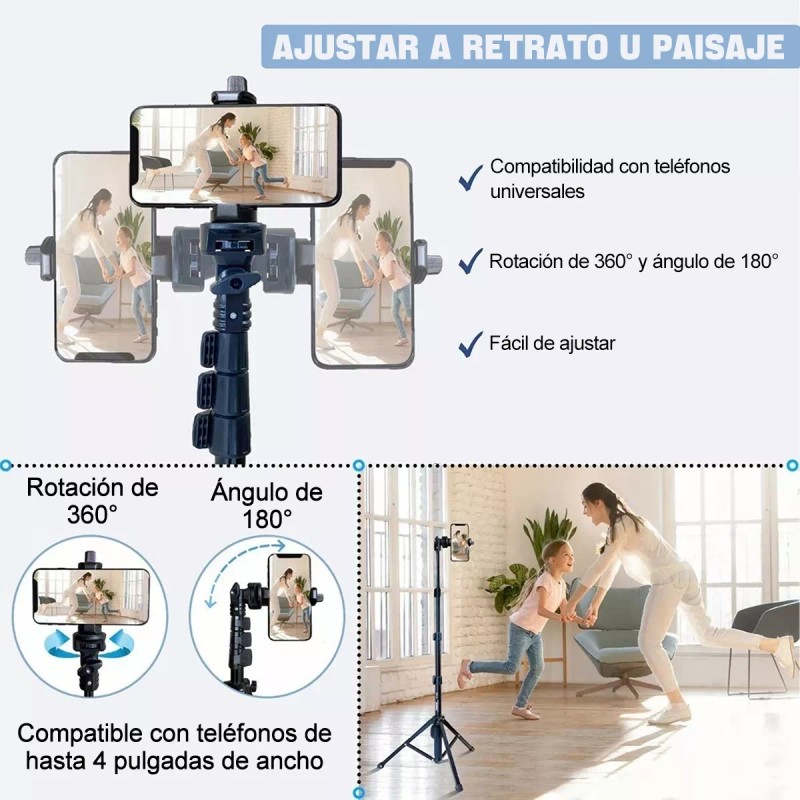 AJUSTAR A RETRATO U PAISAJE

Compatibilidad con teléfonos universales

Rotación de 360° y ángulo de 180°

Fácil de ajustar

Rotación de 360°

Ángulo de 180°

Compatible con teléfonos de hasta 4 pulgadas de ancho