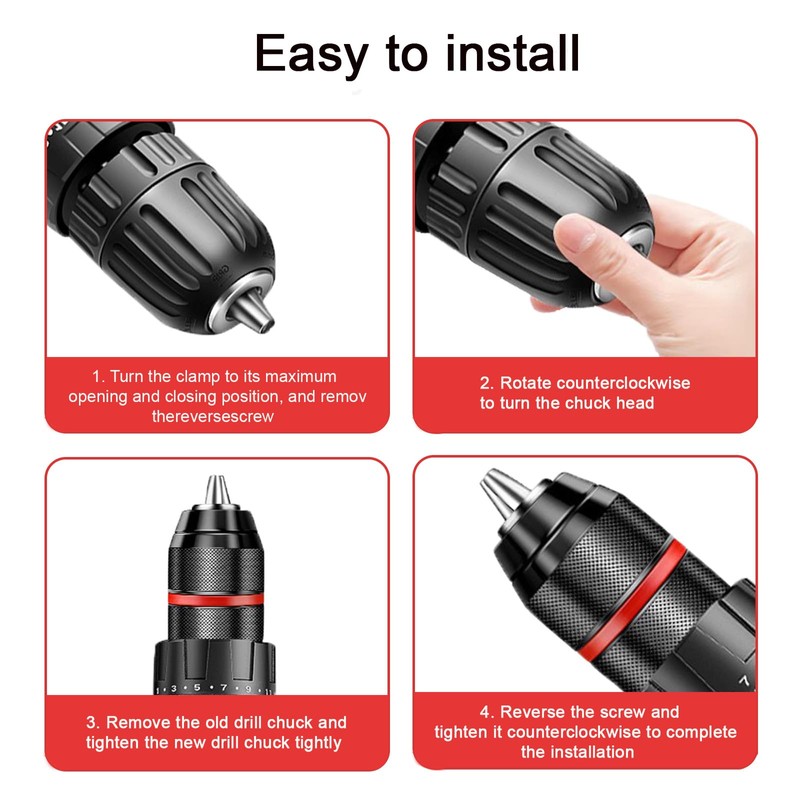 Easy to install

1. Turn the clamp to its maximum opening and closing position, and remov thereversescrew

2. Rotate counterclockwise to turn the chuck head

1 · 3 · 5 · 7 · 9 · 11

3. Remove the old drill chuck and tighten the new drill chuck tightly

4. Reverse the screw and tighten it counterclockwise to complete the installation