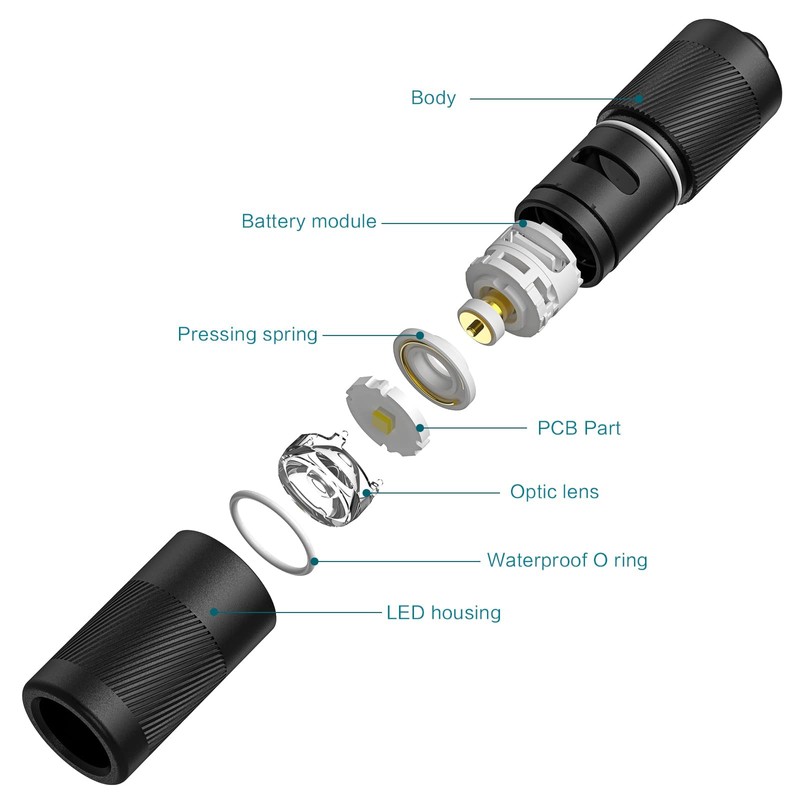 Body

Battery module

Pressing spring

PCB Part

Optic lens

Waterproof O ring

LED housing