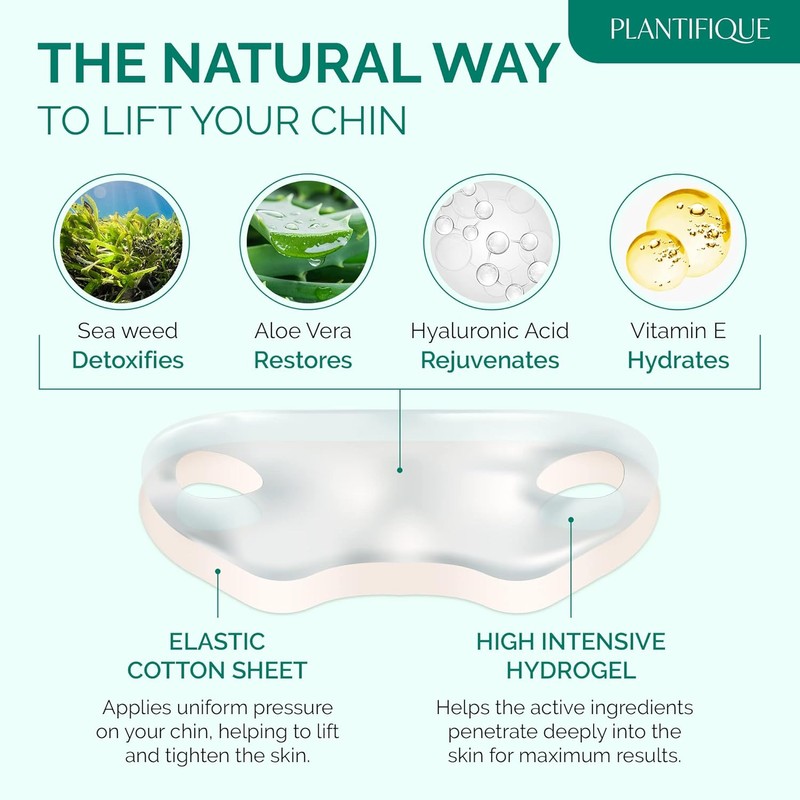 PLANTIFIQUE

THE NATURAL WAY
TO LIFT YOUR CHIN

Sea weed
Detoxifies

Aloe Vera
Restores

Hyaluronic Acid
Rejuvenates

Vitamin E
Hydrates

ELASTIC
COTTON SHEET

Applies uniform pressure on your chin, helping to lift and tighten the skin.

HIGH INTENSIVE
HYDROGEL

Helps the active ingredients penetrate deeply into the skin for maximum results.