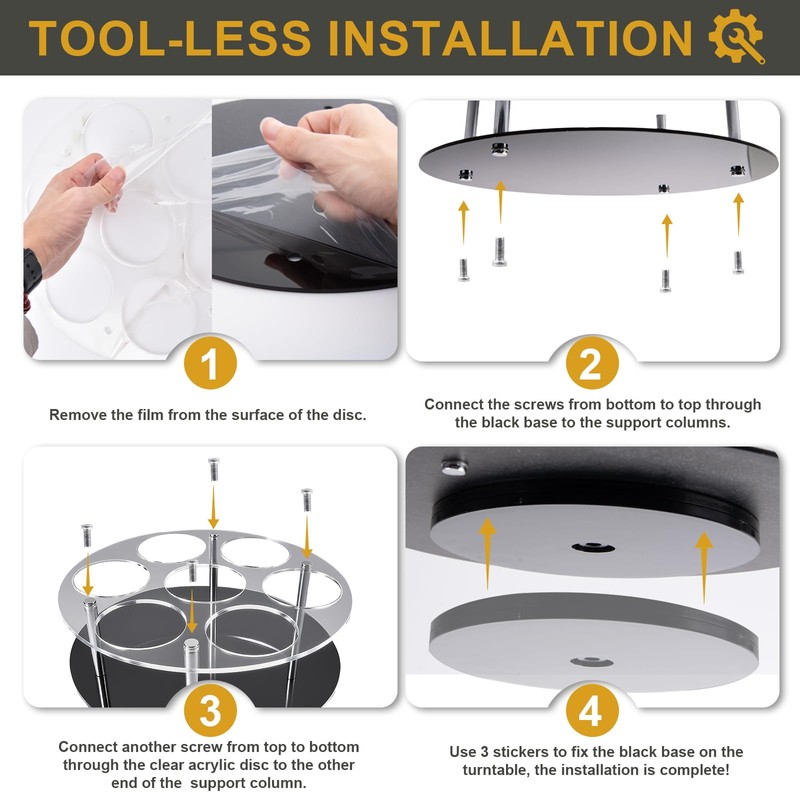 TOOL-LESS INSTALLATION

1

Remove the film from the surface of the disc.

2

Connect the screws from bottom to top through the black base to the support columns.

3

Connect another screw from top to bottom through the clear acrylic disc to the other end of the  support column.

4

Use 3 stickers to fix the black base on the turntable, the installation is complete!